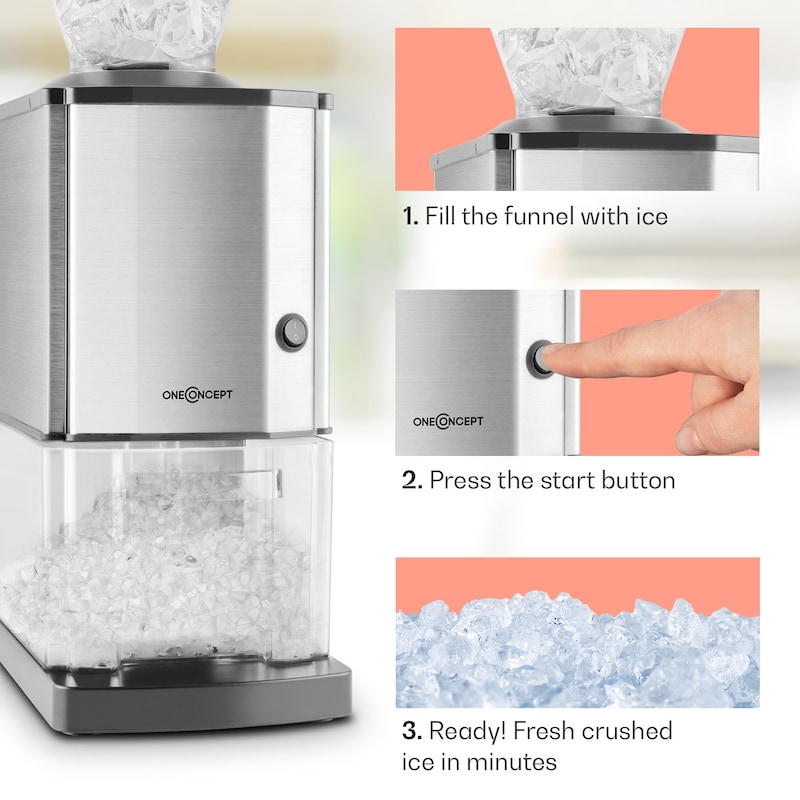 ONECONCEPT

1. Fill the funnel with ice

ONECONCEPT

2. Press the start button

3. Ready! Fresh crushed ice in minutes