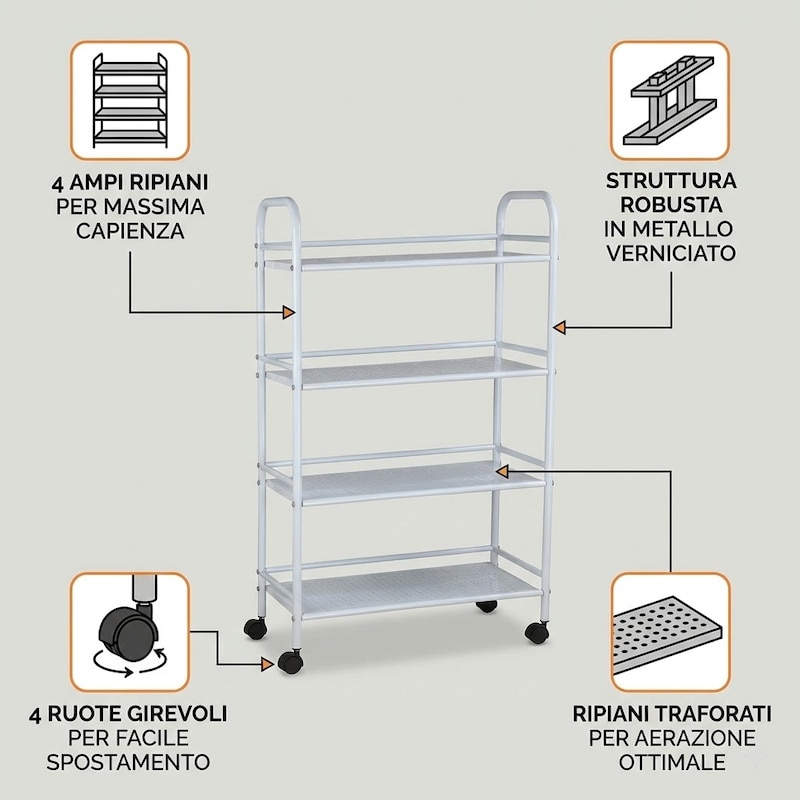 4 AMPI RIPIANI
PER MASSIMA
CAPIENZA

STRUTTURA
ROBUSTA
IN METALLO
VERNICIATO

4 RUOTE GIREVOLI
PER FACILE
SPOSTAMENTO

RIPIANI TRAFORATI
PER AERAZIONE
OTTIMALE