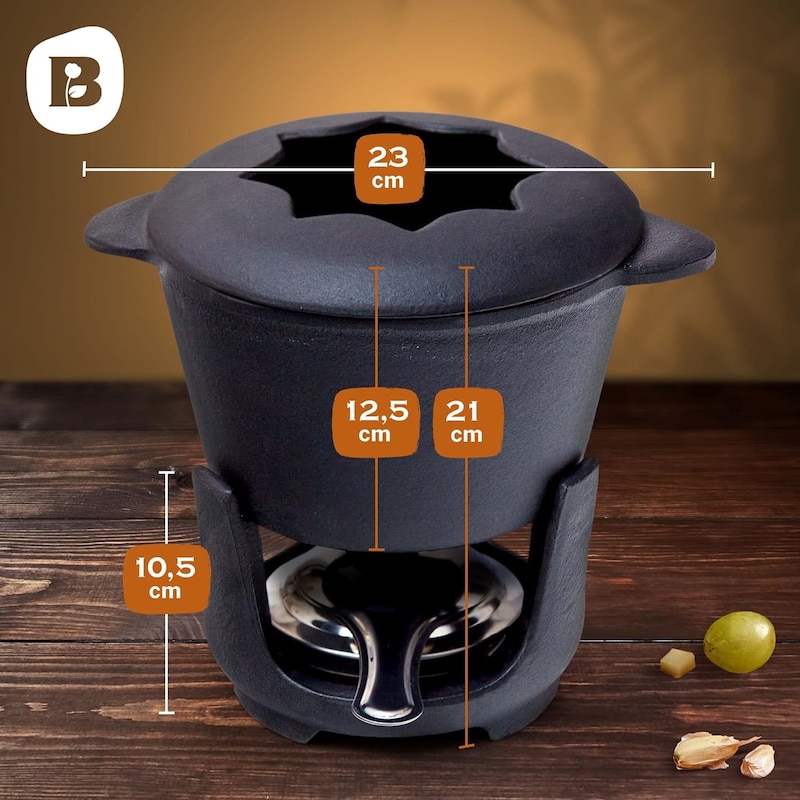 B

23 cm

12,5 cm

21 cm

10,5 cm