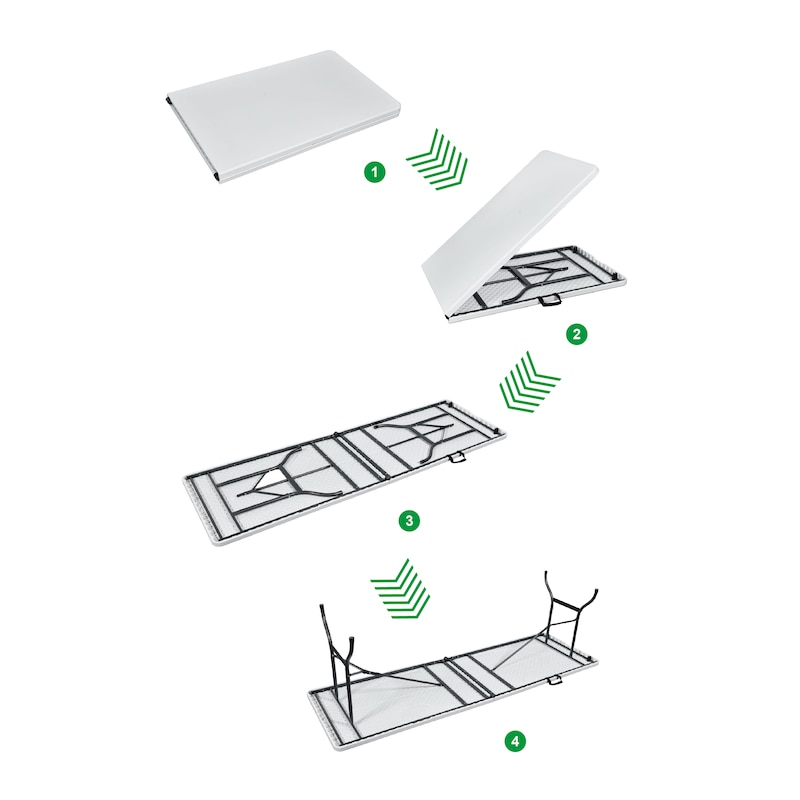 1

2

3

4