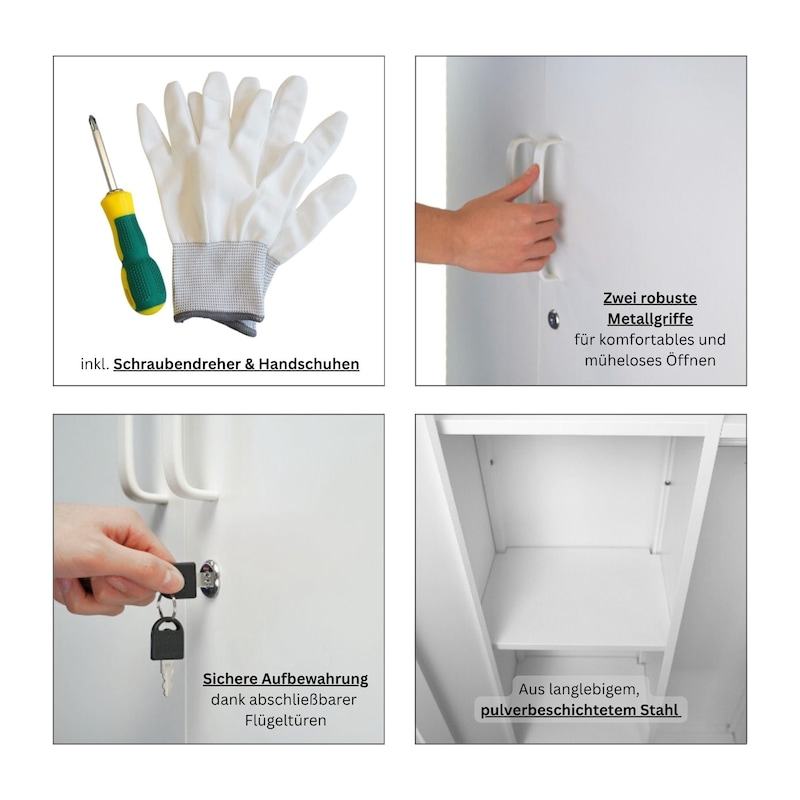 inkl. Schraubendreher & Handschuhen

Zwei robuste Metallgriffe
für komfortables und müheloses Öffnen

Sichere Aufbewahrung
dank abschließbarer Flügeltüren

Aus langlebigem,
pulverbeschichtetem Stahl