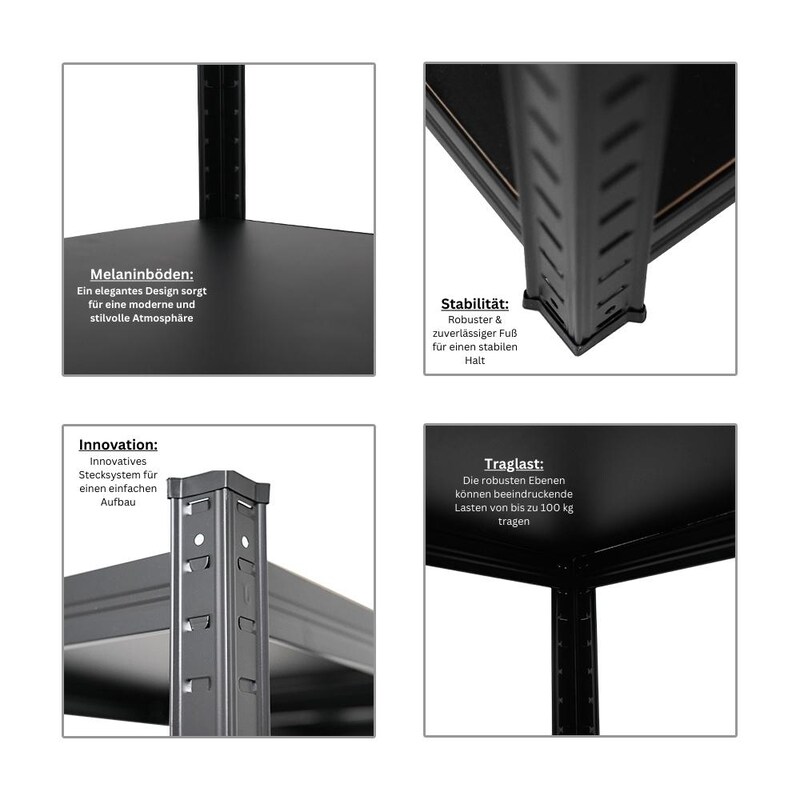 Melaninböden:
Ein elegantes Design sorgt für eine moderne und stilvolle Atmosphäre

Stabilität:
Robuster & zuverlässiger Fuß für einen stabilen Halt

Innovation:
Innovatives Stecksystem für einen einfachen Aufbau

Traglast:
Die robusten Ebenen können beeindruckende Lasten von bis zu 100 kg tragen