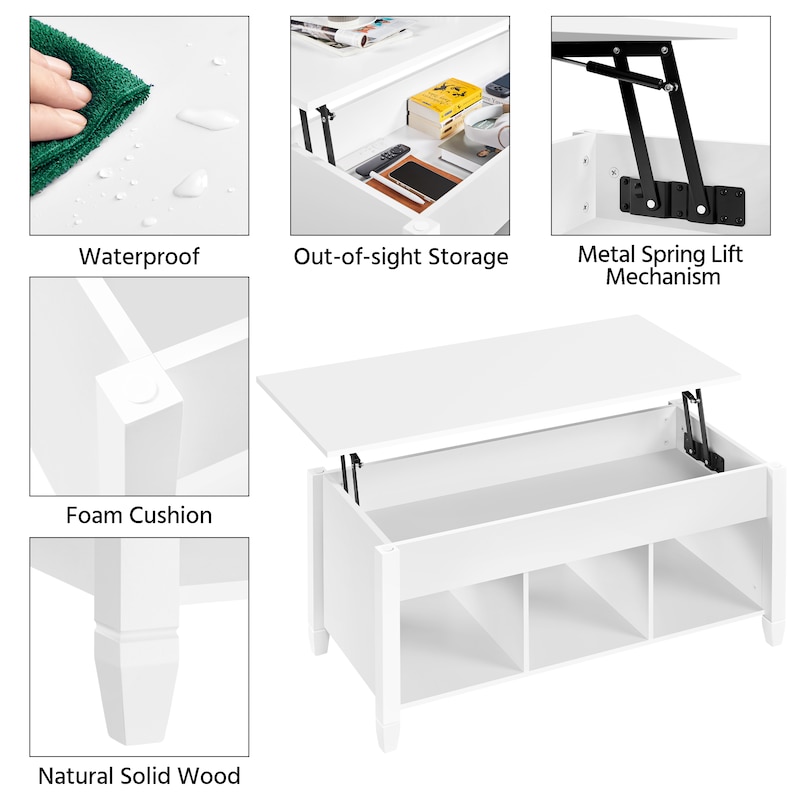 Waterproof

Out-of-sight Storage

Metal Spring Lift Mechanism

Foam Cushion

Natural Solid Wood