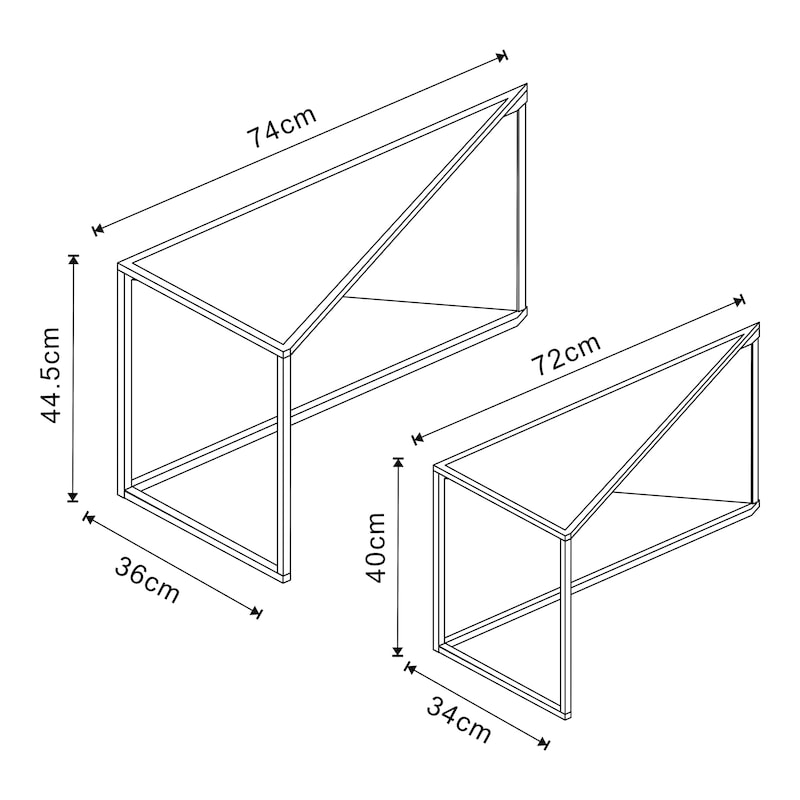 74cm
44.5cm
36cm
72cm
40cm
34cm