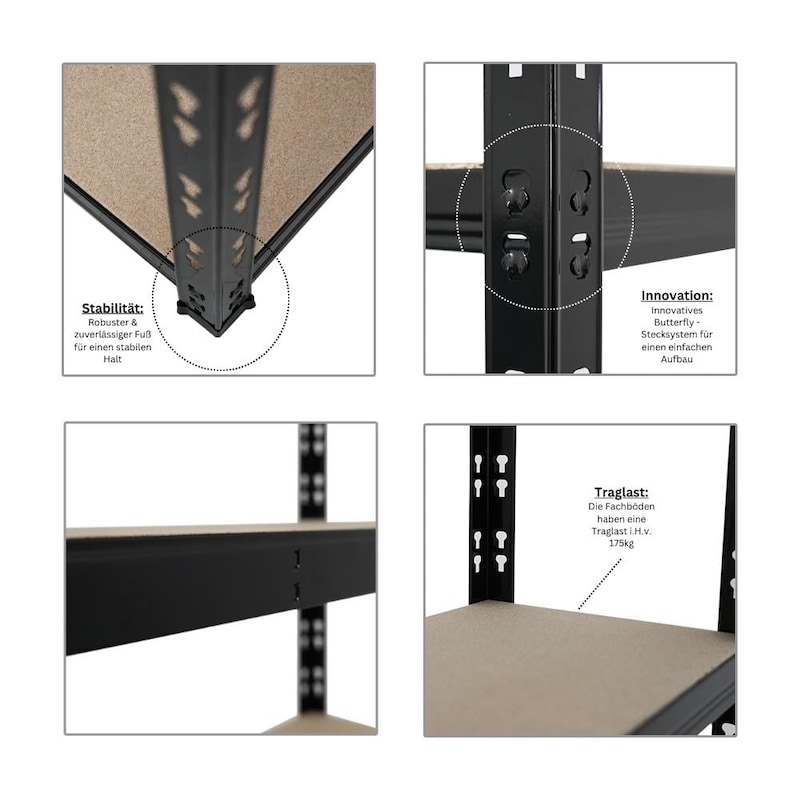 Stabilität:
Robuster & zuverlässiger Fuß für einen stabilen Halt

Innovation:
Innovatives Butterfly - Stecksystem für einen einfachen Aufbau

Traglast:
Die Fachböden haben eine Traglast i.H.v. 175kg