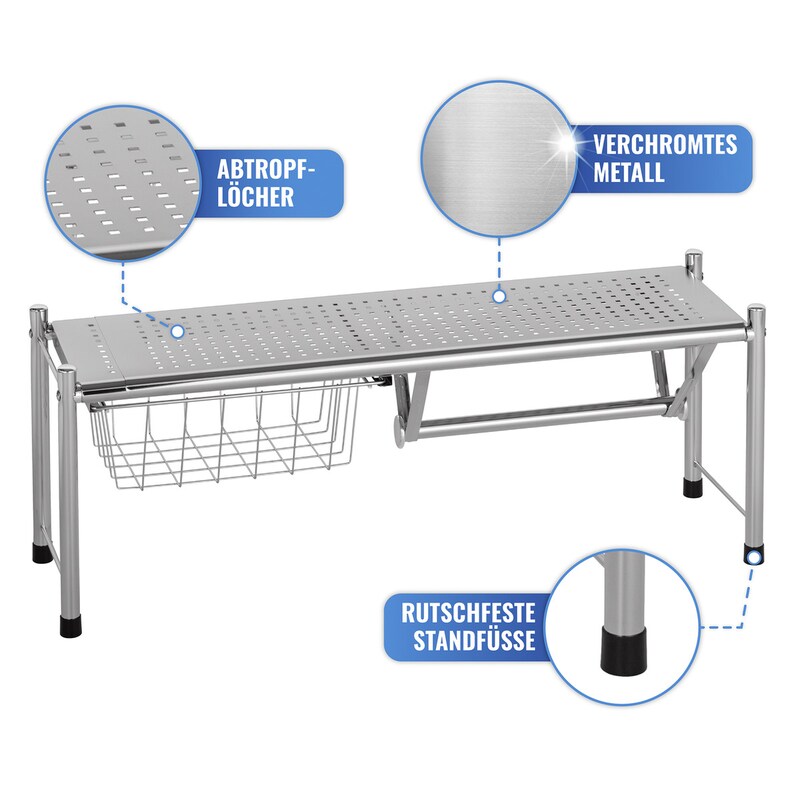 ABTROPF-LÖCHER

VERCHROMTES METALL

RUTSCHFESTE STANDFÜSSE