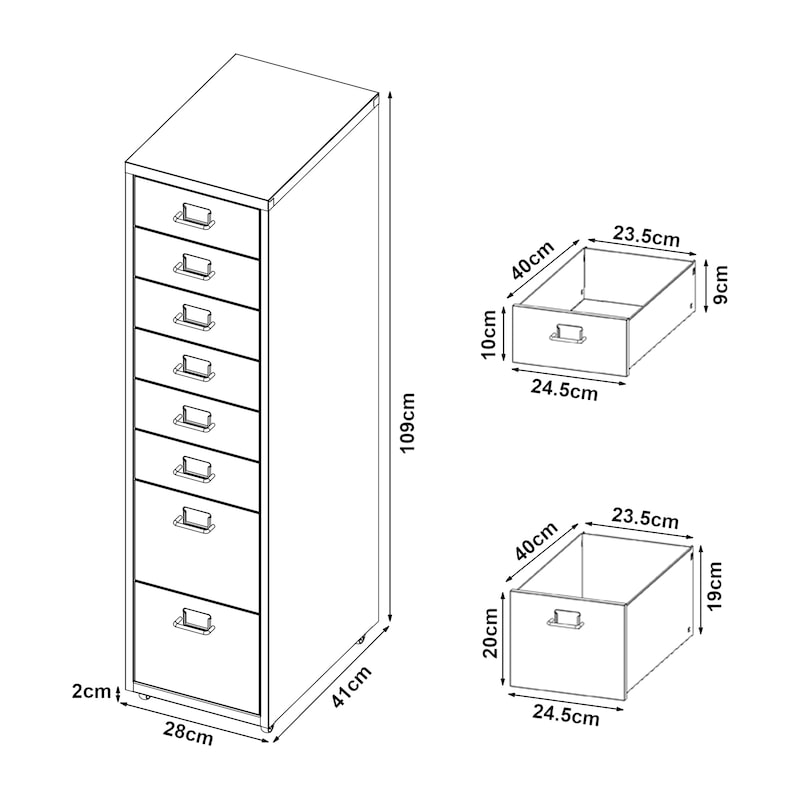 109cm

2cm

28cm

41cm

40cm

23.5cm

9cm

10cm

24.5cm

40cm

23.5cm

19cm

20cm

24.5cm