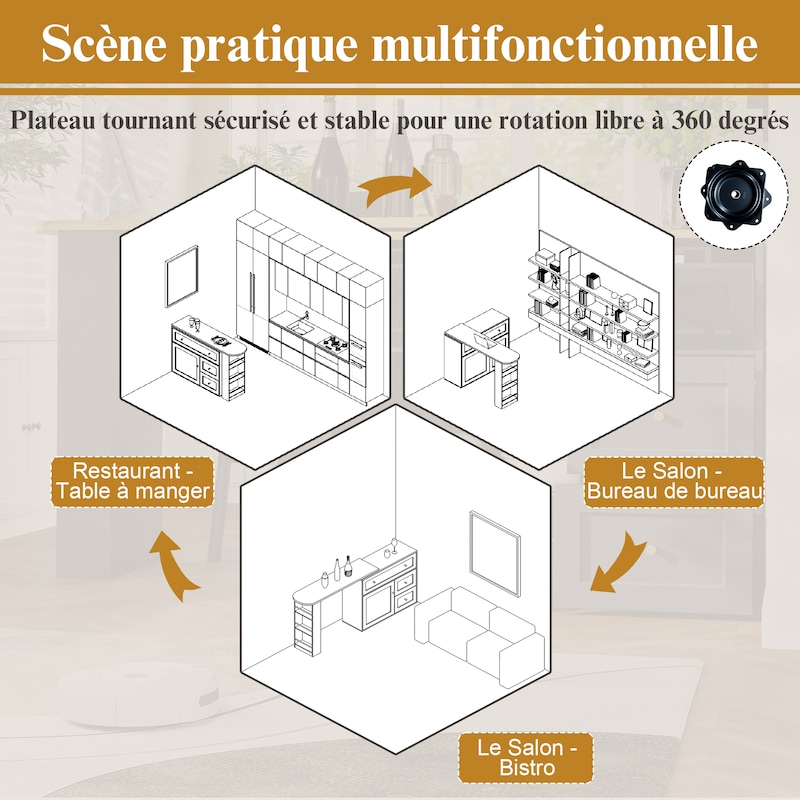 Scène pratique multifonctionnelle

Plateau tournant sécurisé et stable pour une rotation libre à 360 degrés

Restaurant - Table à manger

Le Salon - Bureau de bureau

Le Salon - Bistro