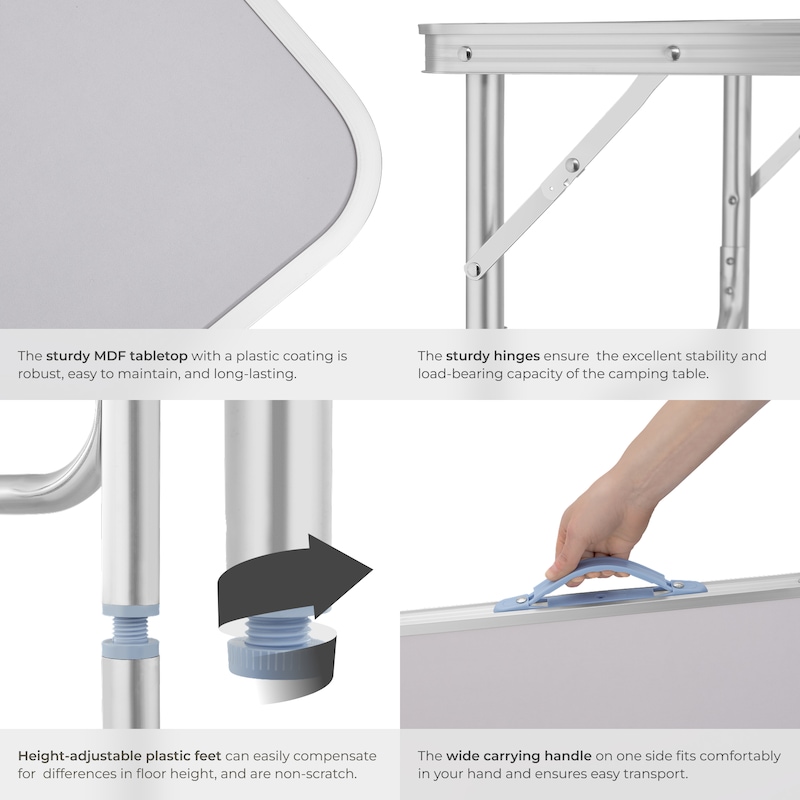 The sturdy MDF tabletop with a plastic coating is robust, easy to maintain, and long-lasting.

The sturdy hinges ensure the excellent stability and load-bearing capacity of the camping table.

Height-adjustable plastic feet can easily compensate for differences in floor height, and are non-scratch.

The wide carrying handle on one side fits comfortably in your hand and ensures easy transport.