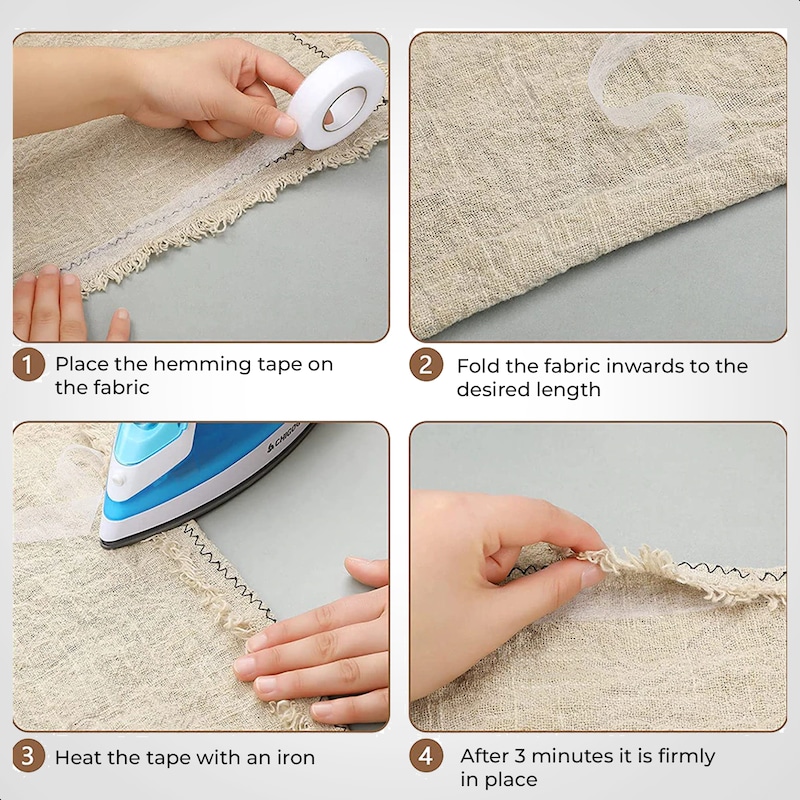 1 Place the hemming tape on the fabric

2 Fold the fabric inwards to the desired length

CHIGO

3 Heat the tape with an iron

4 After 3 minutes it is firmly in place