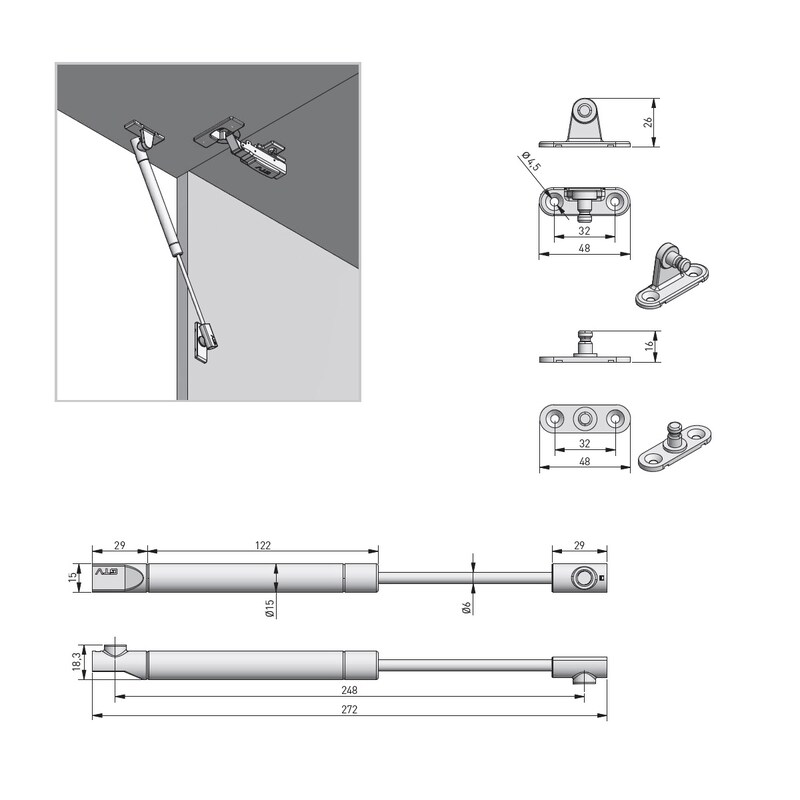 GTV

26

Ø4,5

32

48

16

32

48

29

122

29

15

GTV

Ø15

Ø6

18,3

248

272