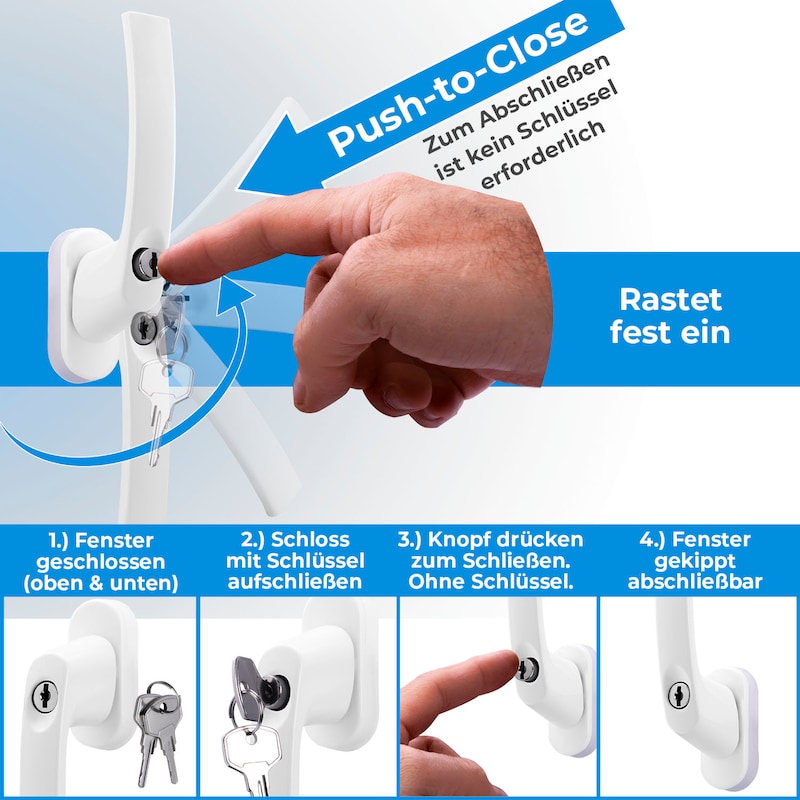 Push-to-Close

Zum Abschließen ist kein Schlüssel erforderlich

Rastet fest ein

1.) Fenster geschlossen (oben & unten)

2.) Schloss mit Schlüssel aufschließen

3.) Knopf drücken zum Schließen. Ohne Schlüssel.

4.) Fenster gekippt abschließbar