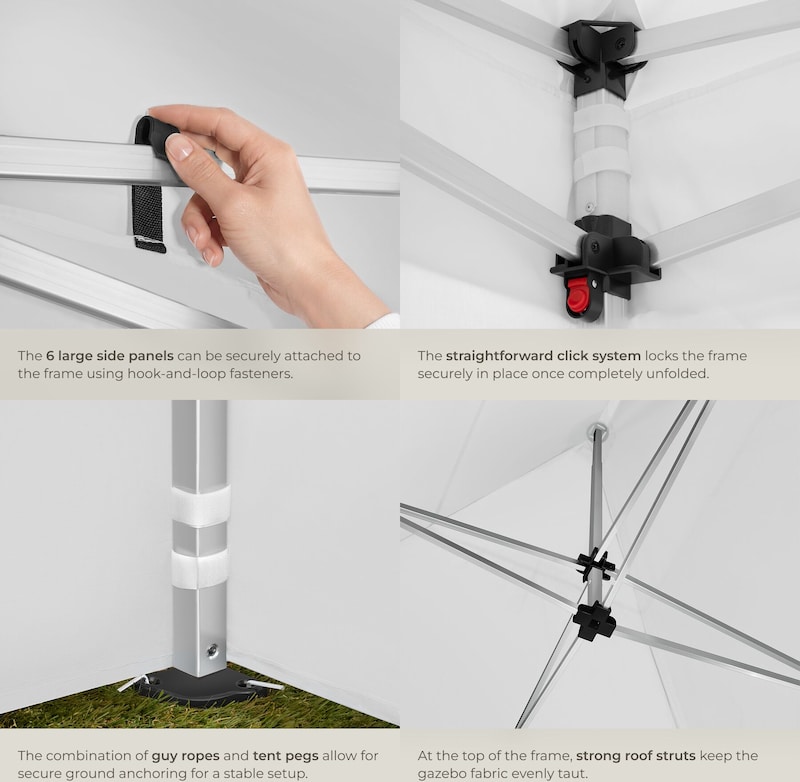 The 6 large side panels can be securely attached to the frame using hook-and-loop fasteners.

The straightforward click system locks the frame securely in place once completely unfolded.

The combination of guy ropes and tent pegs allow for secure ground anchoring for a stable setup.

At the top of the frame, strong roof struts keep the gazebo fabric evenly taut.