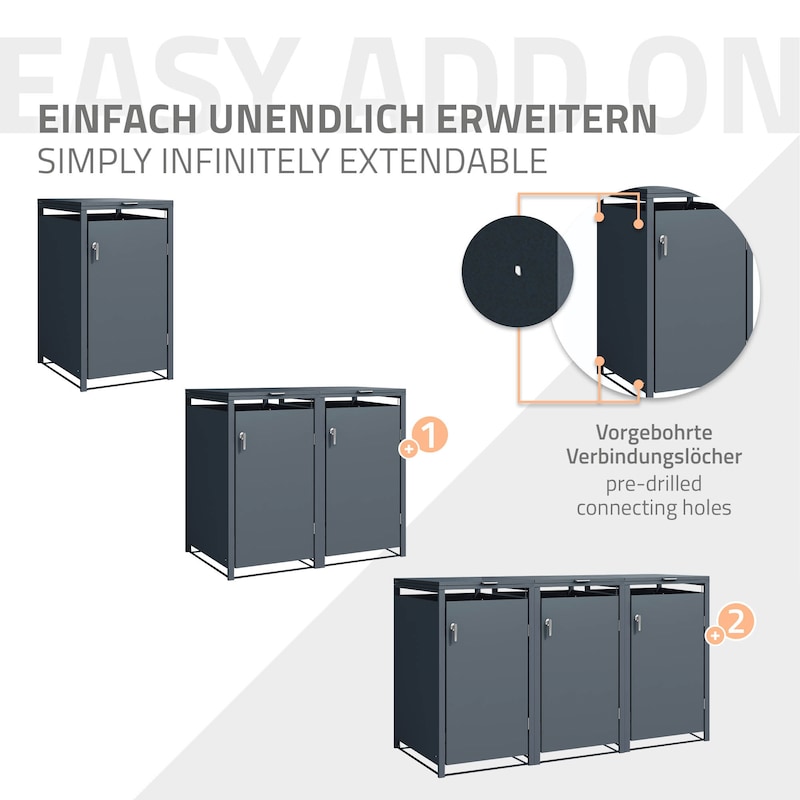 EASY ADD ON

EINFACH UNENDLICH ERWEITERN
SIMPLY INFINITELY EXTENDABLE

+1

Vorgebohrte Verbindungslöcher
pre-drilled connecting holes

+2