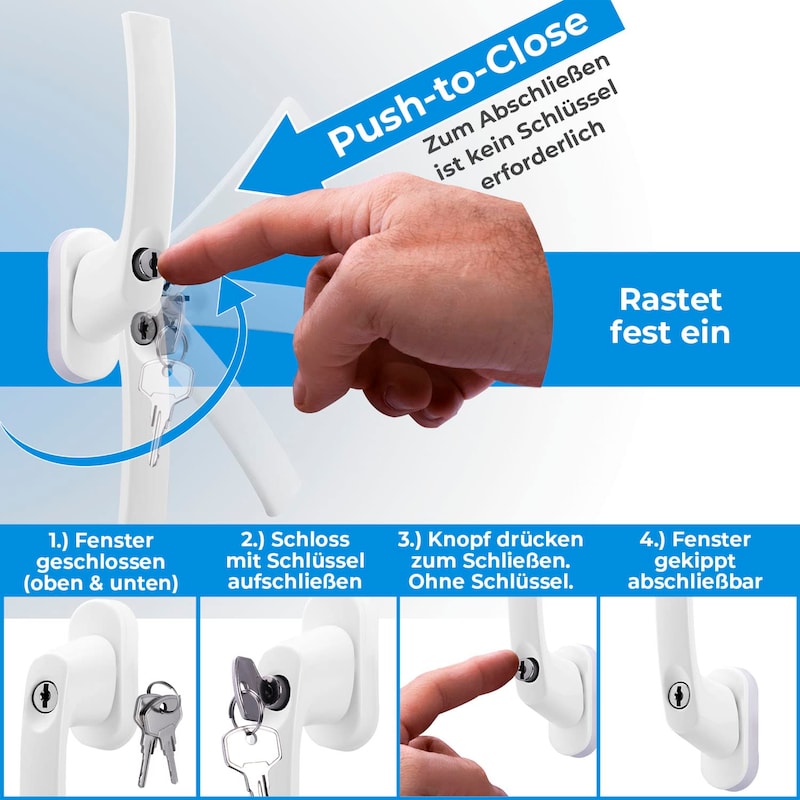 Push-to-Close

Zum Abschließen ist kein Schlüssel erforderlich

Rastet fest ein

1.) Fenster geschlossen (oben & unten)

2.) Schloss mit Schlüssel aufschließen

3.) Knopf drücken zum Schließen. Ohne Schlüssel.

4.) Fenster gekippt abschließbar