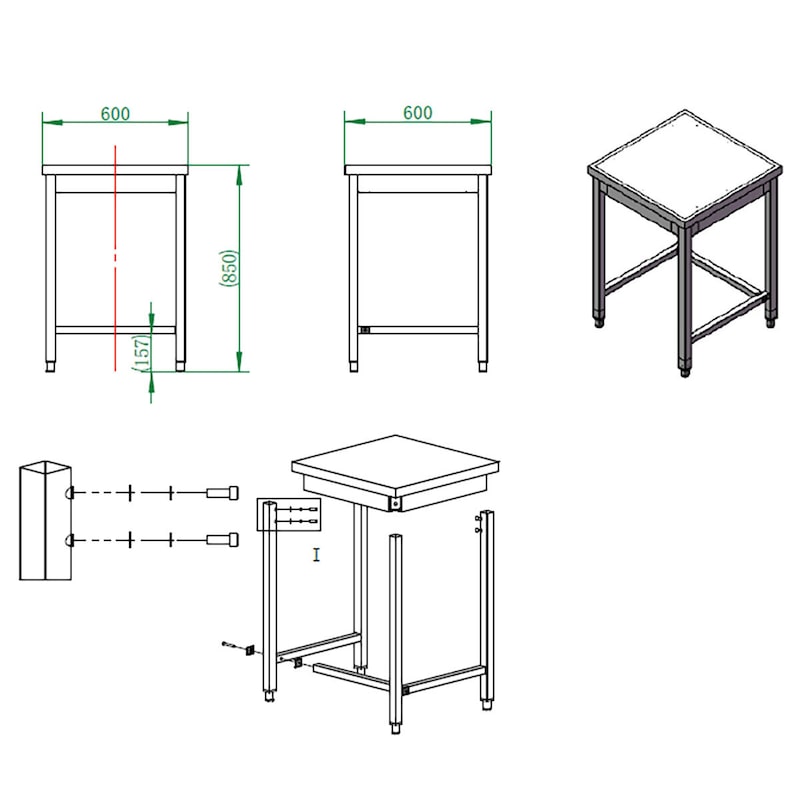 600

(850)

(157)

600

I