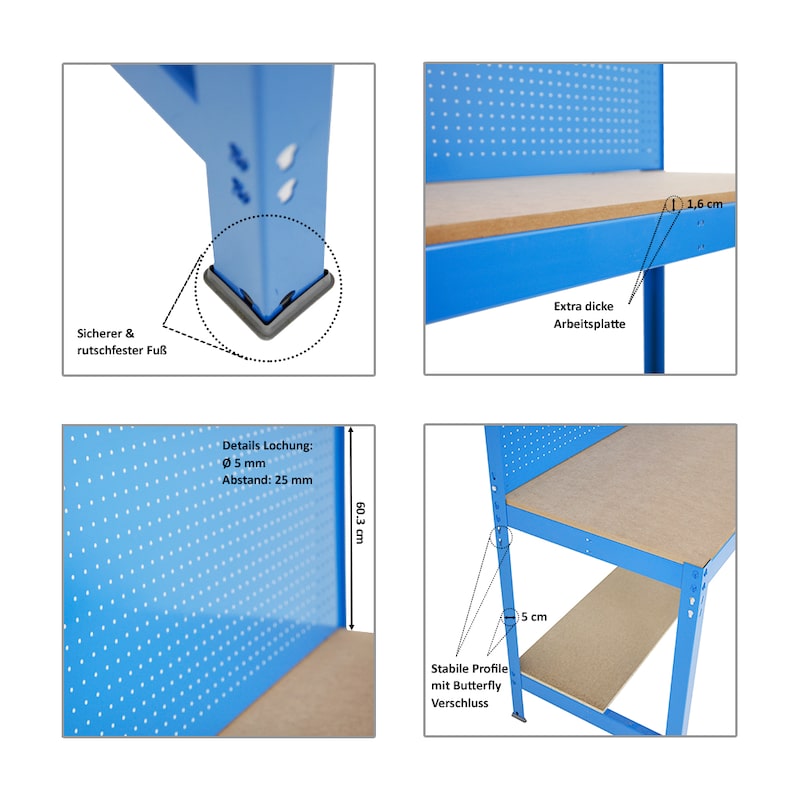 Sicherer & rutschfester Fuß

1,6 cm

Extra dicke Arbeitsplatte

Details Lochung:
Ø 5 mm
Abstand: 25 mm

60.3 cm

5 cm

Stabile Profile mit Butterfly Verschluss