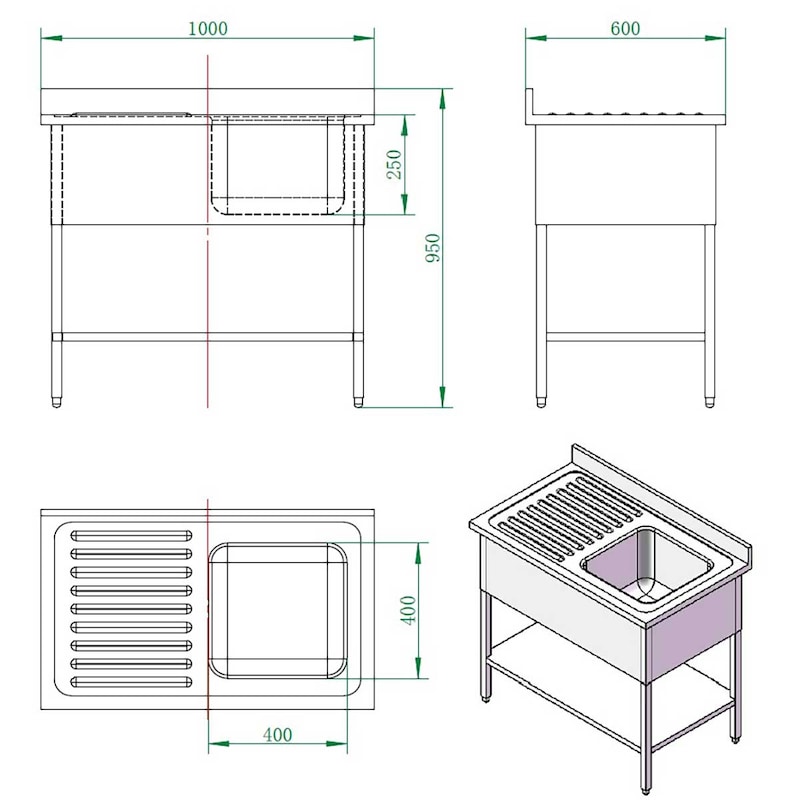 1000
600
250
950
400
400