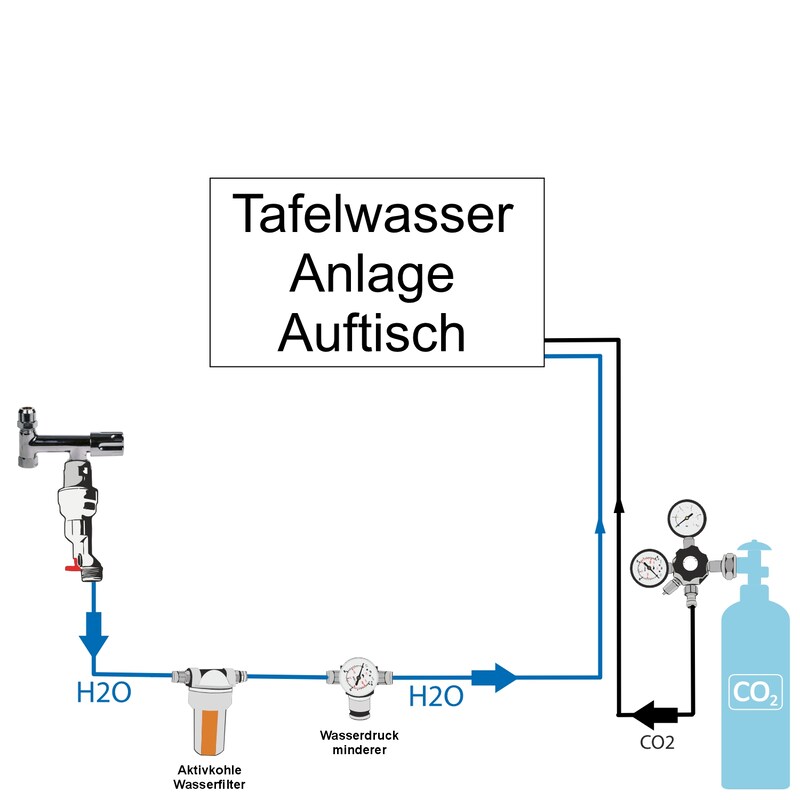 Tafelwasser
Anlage
Auftisch

H2O

Aktivkohle
Wasserfilter

Wasserdruck
minderer

H2O

CO2

$CO_2$