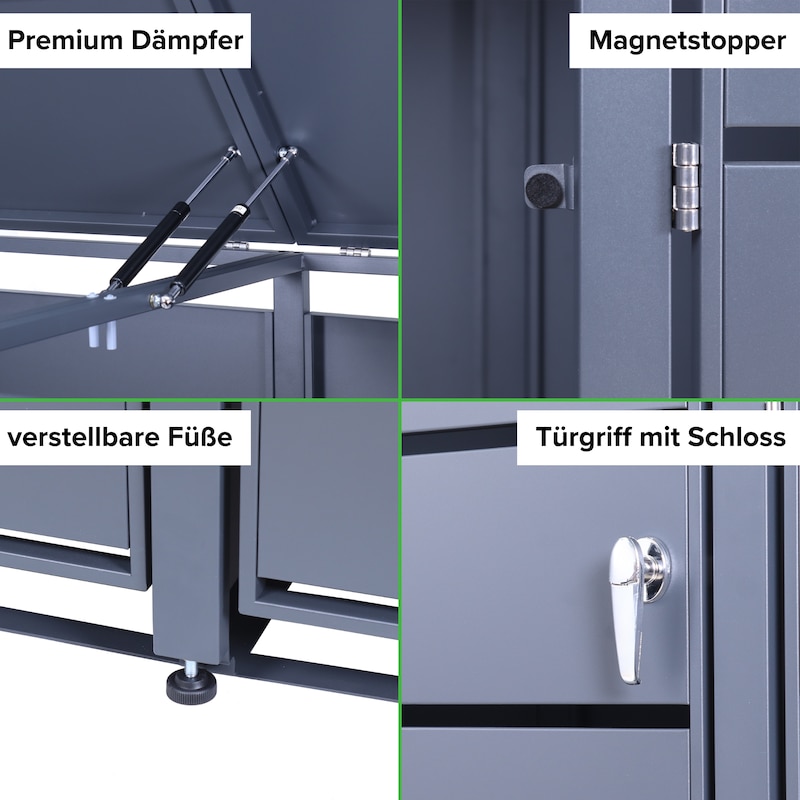 Premium Dämpfer

Magnetstopper

verstellbare Füße

Türgriff mit Schloss