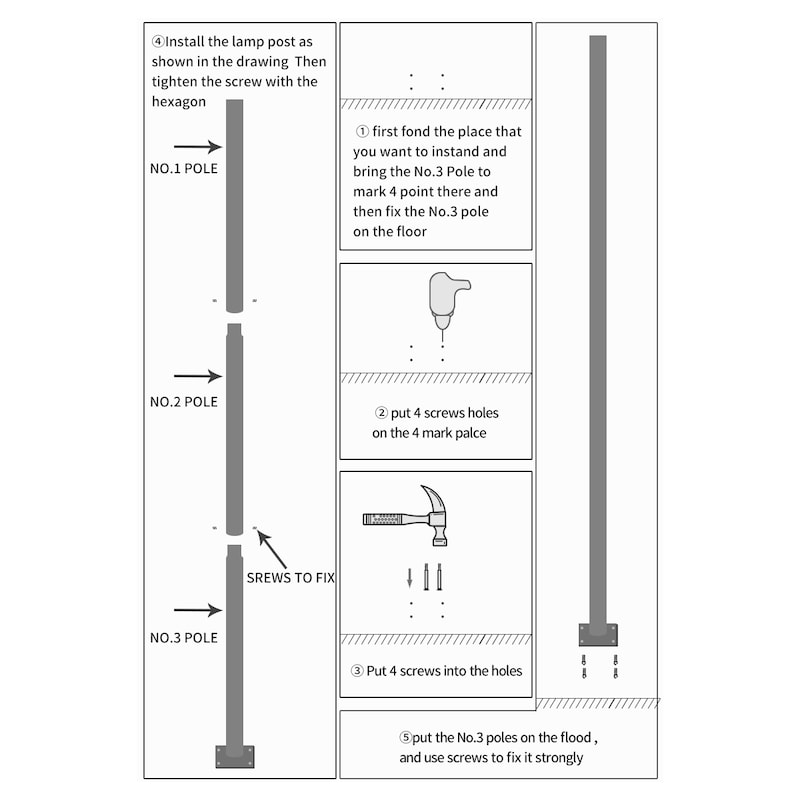 ④Install the lamp post as shown in the drawing Then tighten the screw with the hexagon

NO.1 POLE

NO.2 POLE

SREWS TO FIX

NO.3 POLE

① first fond the place that you want to instand and bring the No.3 Pole to mark 4 point there and then fix the No.3 pole on the floor

② put 4 screws holes on the 4 mark palce

③ Put 4 screws into the holes

⑤put the No.3 poles on the flood , and use screws to fix it strongly