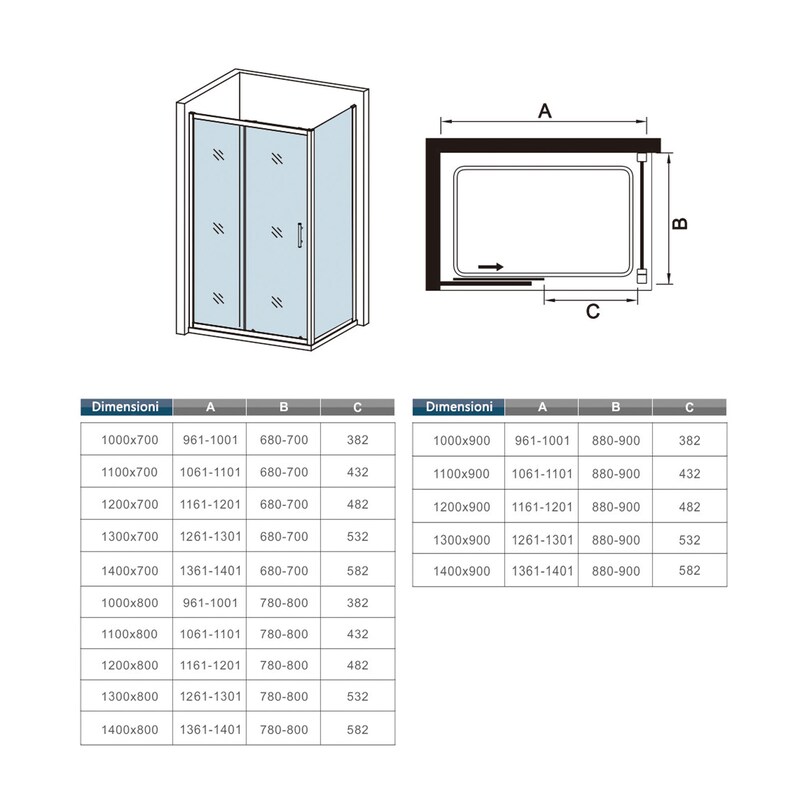 A

B

C

| Dimensioni | A | B | C |
|---|---|---|---|
| 1000x700 | 961-1001 | 680-700 | 382 |
| 1100x700 | 1061-1101 | 680-700 | 432 |
| 1200x700 | 1161-1201 | 680-700 | 482 |
| 1300x700 | 1261-1301 | 680-700 | 532 |
| 1400x700 | 1361-1401 | 680-700 | 582 |
| 1000x800 | 961-1001 | 780-800 | 382 |
| 1100x800 | 1061-1101 | 780-800 | 432 |
| 1200x800 | 1161-1201 | 780-800 | 482 |
| 1300x800 | 1261-1301 | 780-800 | 532 |
| 1400x800 | 1361-1401 | 780-800 | 582 |

| Dimensioni | A | B | C |
|---|---|---|---|
| 1000x900 | 961-1001 | 880-900 | 382 |
| 1100x900 | 1061-1101 | 880-900 | 432 |
| 1200x900 | 1161-1201 | 880-900 | 482 |
| 1300x900 | 1261-1301 | 880-900 | 532 |
| 1400x900 | 1361-1401 | 880-900 | 582 |