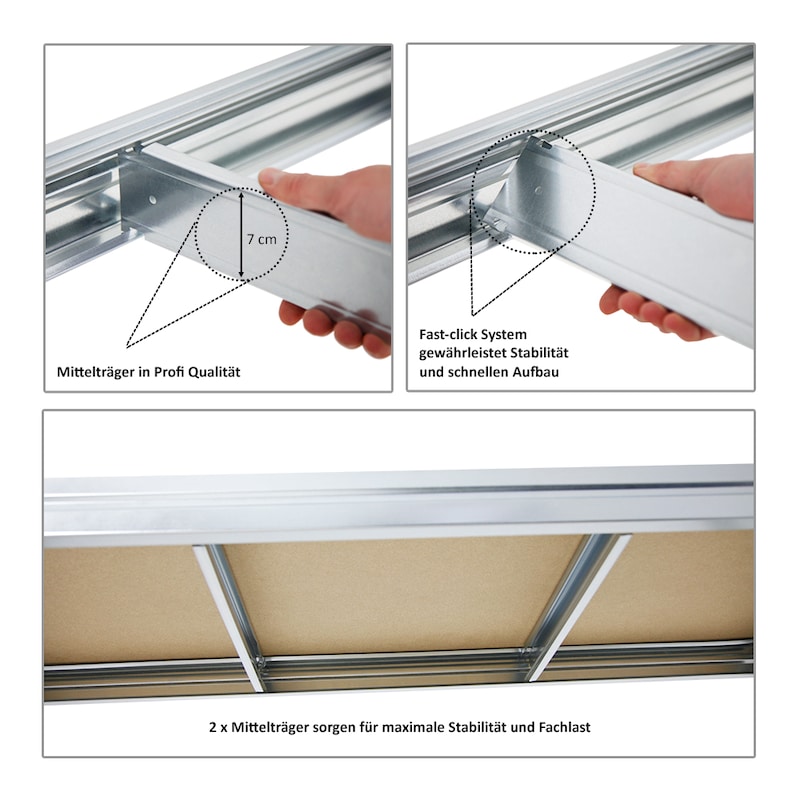 7 cm

Mittelträger in Profi Qualität

Fast-click System gewährleistet Stabilität und schnellen Aufbau

2 x Mittelträger sorgen für maximale Stabilität und Fachlast