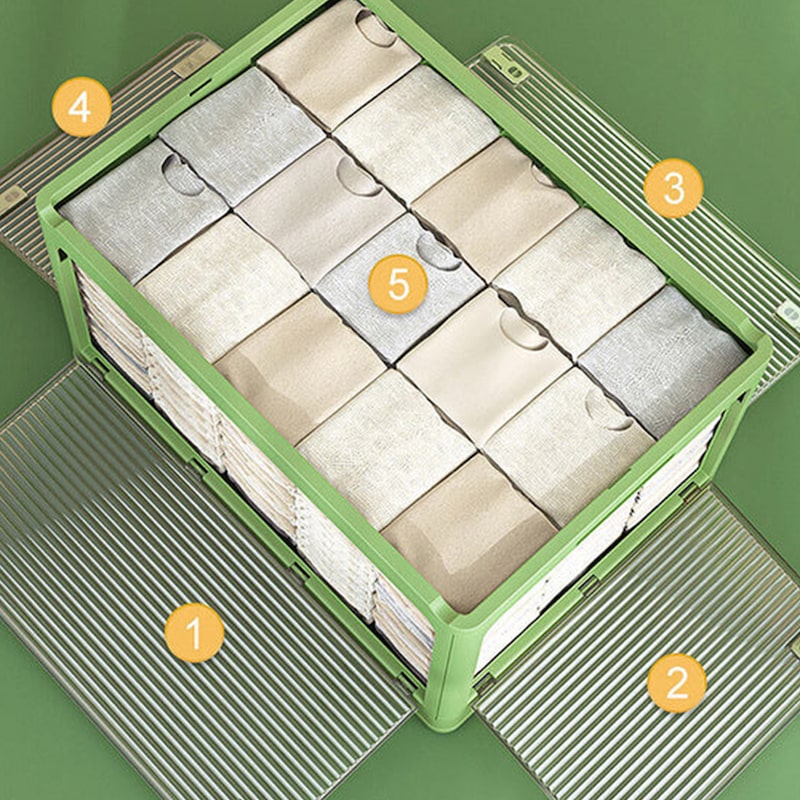 4
3
5
1
2