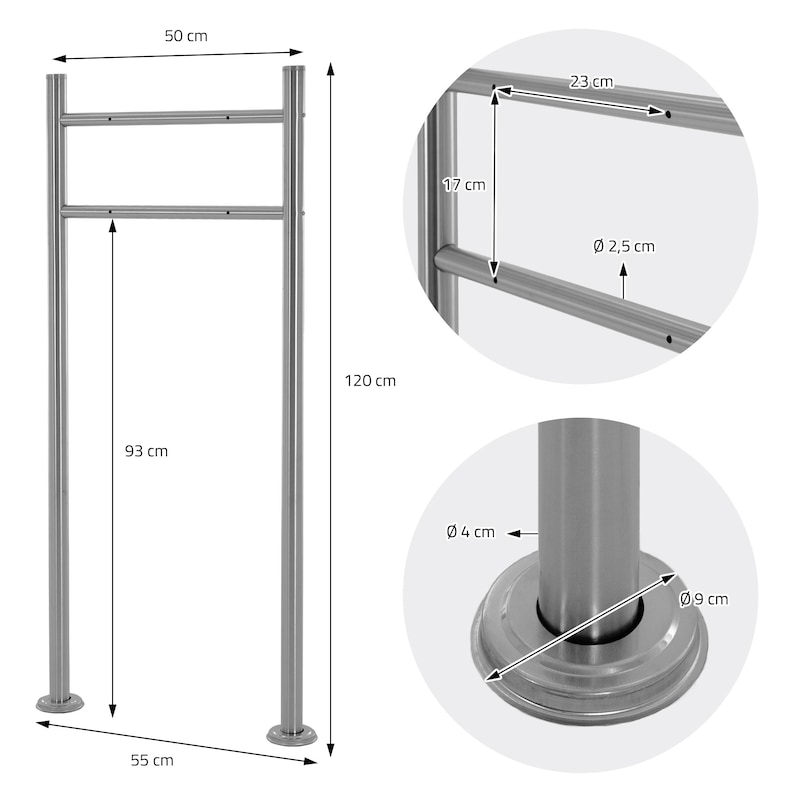 50 cm

120 cm

93 cm

55 cm

23 cm

17 cm

Ø 2,5 cm

Ø 4 cm

Ø 9 cm