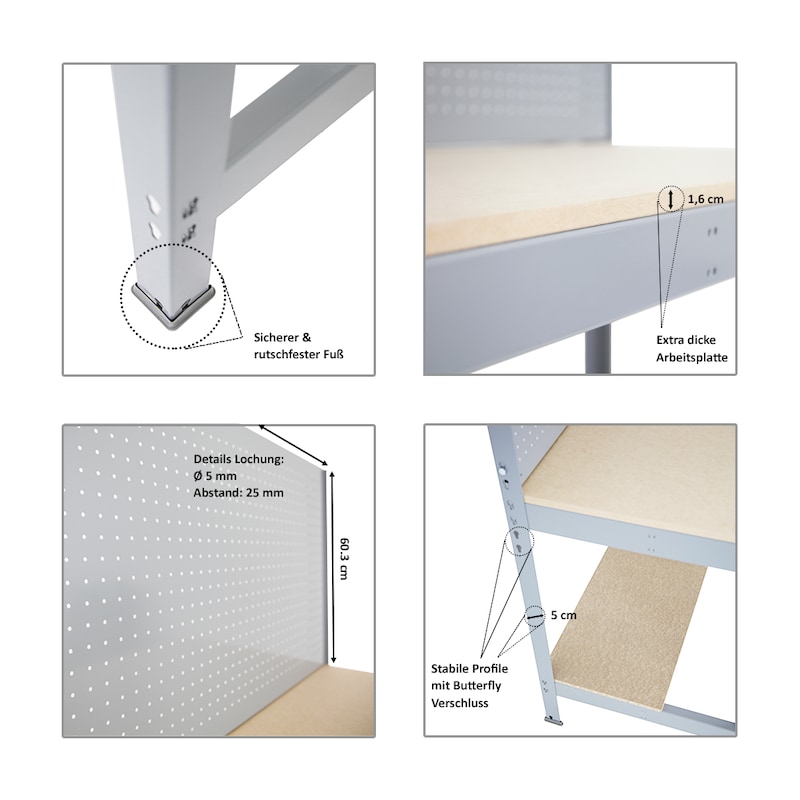 Sicherer & rutschfester Fuß

1,6 cm

Extra dicke Arbeitsplatte

Details Lochung:
Ø 5 mm
Abstand: 25 mm

60.3 cm

5 cm

Stabile Profile mit Butterfly Verschluss