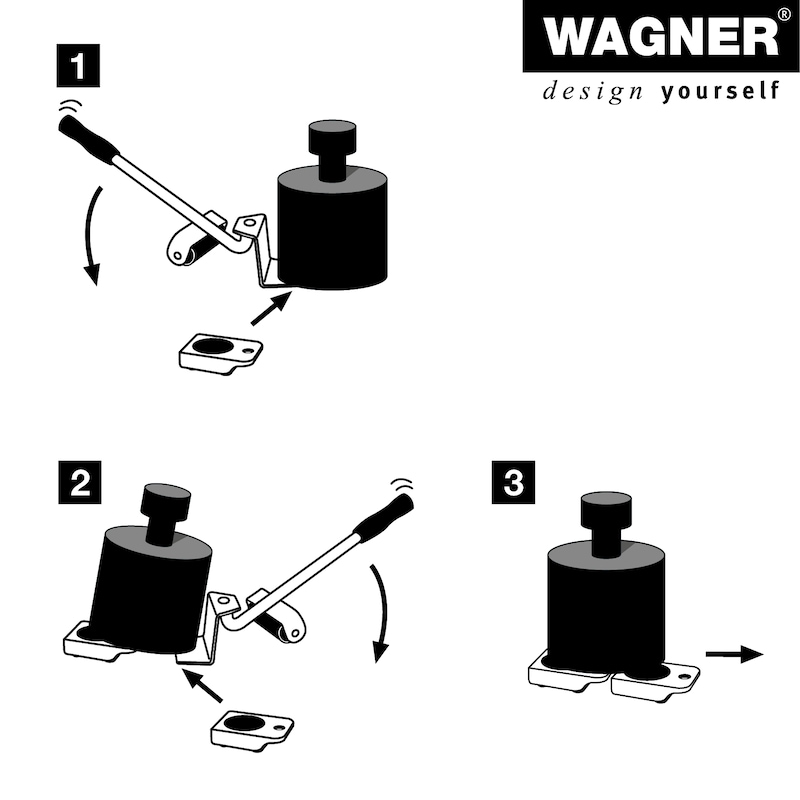 WAGNER®
design yourself

1

2

3