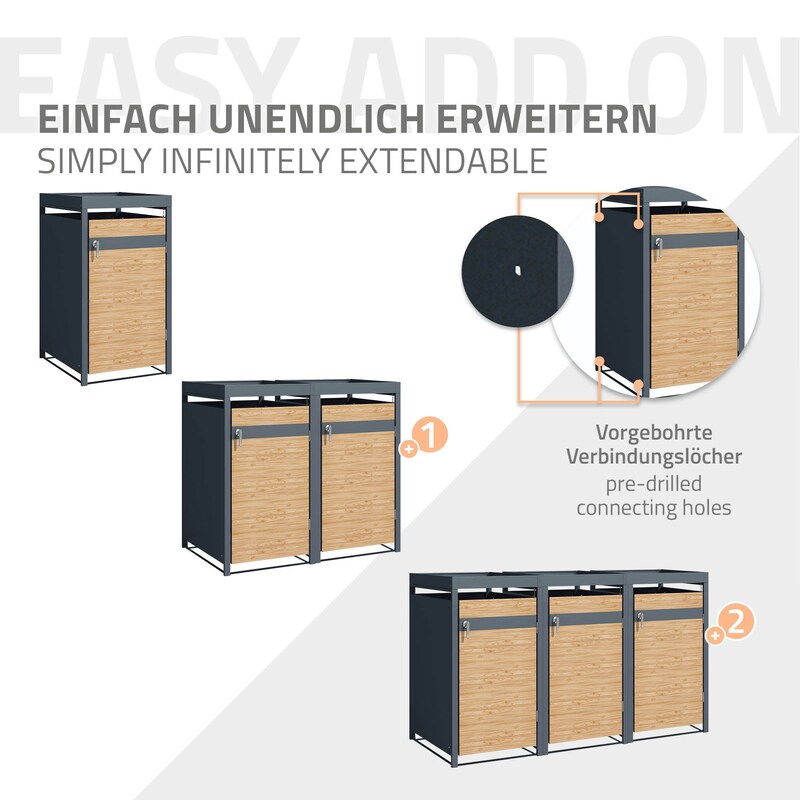 EASY ADD ON

EINFACH UNENDLICH ERWEITERN
SIMPLY INFINITELY EXTENDABLE

+1

Vorgebohrte Verbindungslöcher
pre-drilled connecting holes

+2