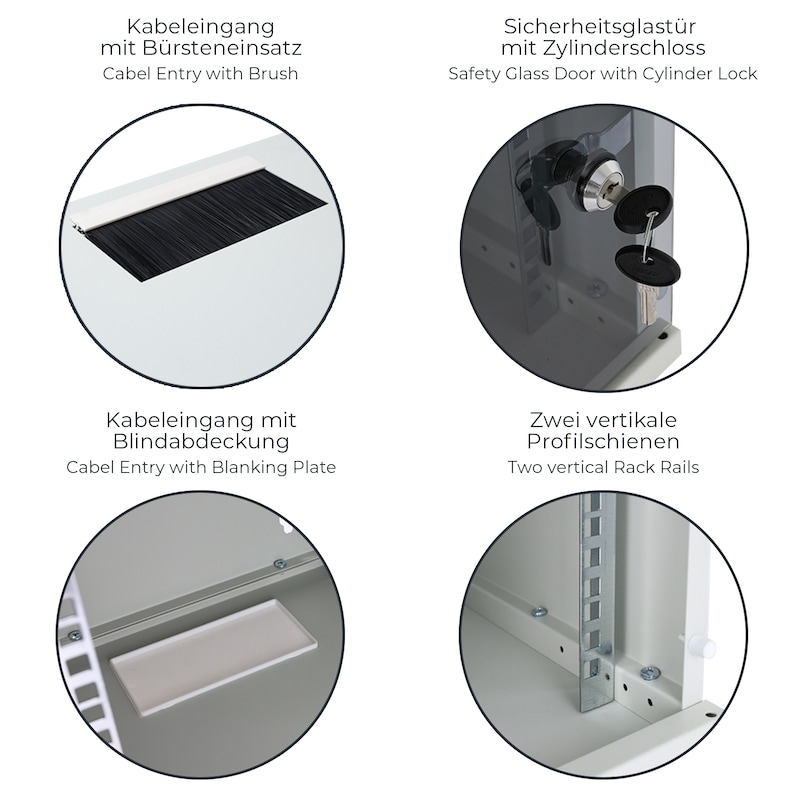 Kabeleingang mit Bürsteneinsatz
Cabel Entry with Brush

Sicherheitsglastür mit Zylinderschloss
Safety Glass Door with Cylinder Lock

Kabeleingang mit Blindabdeckung
Cabel Entry with Blanking Plate

Zwei vertikale Profilschienen
Two vertical Rack Rails