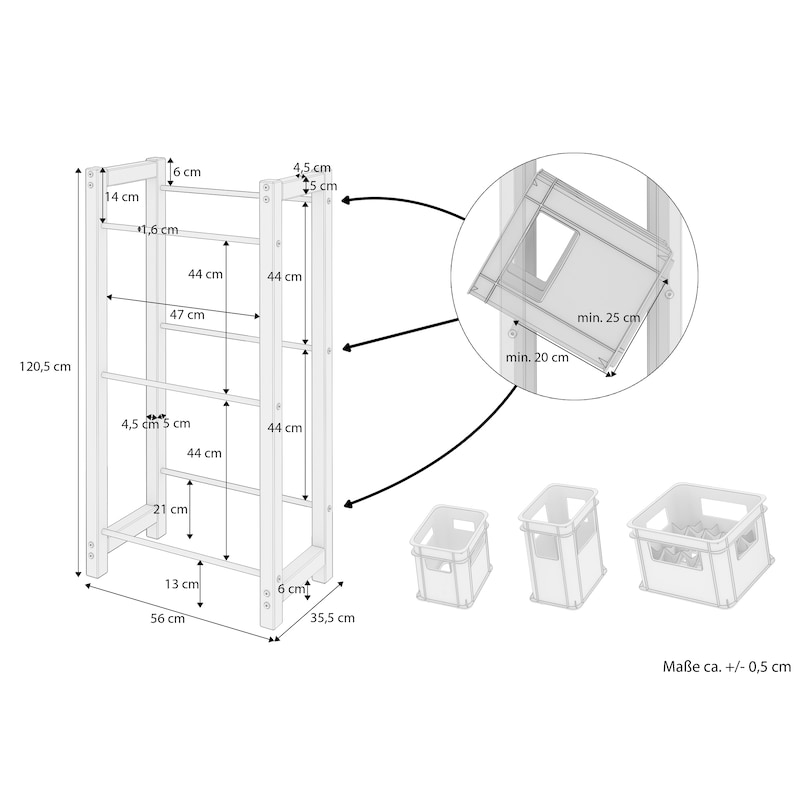 6 cm
4,5 cm
5 cm
14 cm
1,6 cm
44 cm
44 cm
47 cm
120,5 cm
4,5 cm
5 cm
44 cm
44 cm
21 cm
13 cm
6 cm
56 cm
35,5 cm
min. 25 cm
min. 20 cm
Maße ca. +/- 0,5 cm