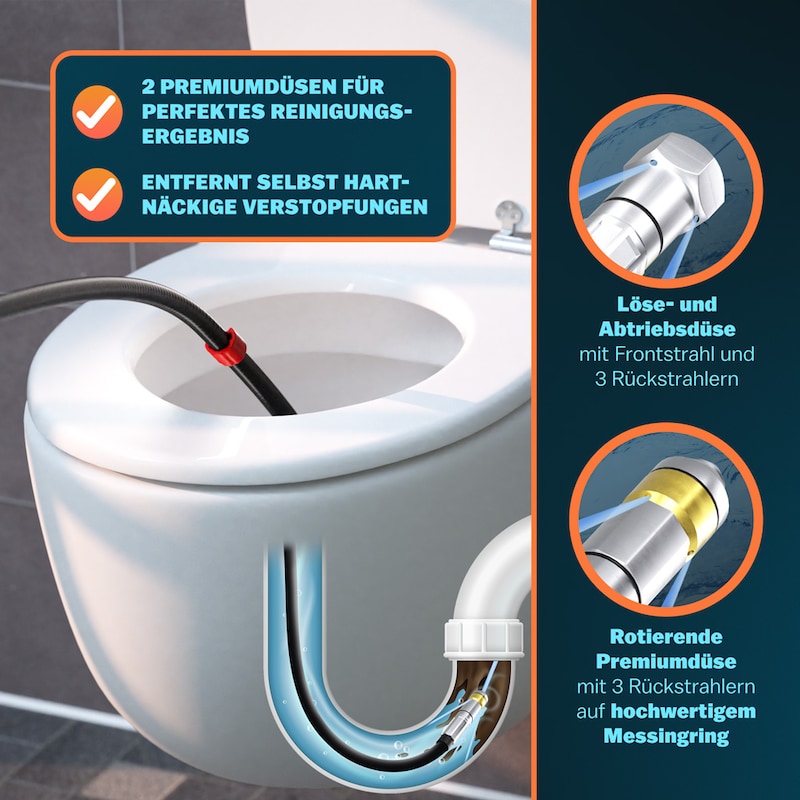 2 PREMIUMDÜSEN FÜR PERFEKTES REINIGUNGSERGEBNIS

ENTFERNT SELBST HARTNÄCKIGE VERSTOPFUNGEN

Löse- und Abtriebsdüse mit Frontstrahl und 3 Rückstrahlern

Rotierende Premiumdüse mit 3 Rückstrahlern auf hochwertigem Messingring