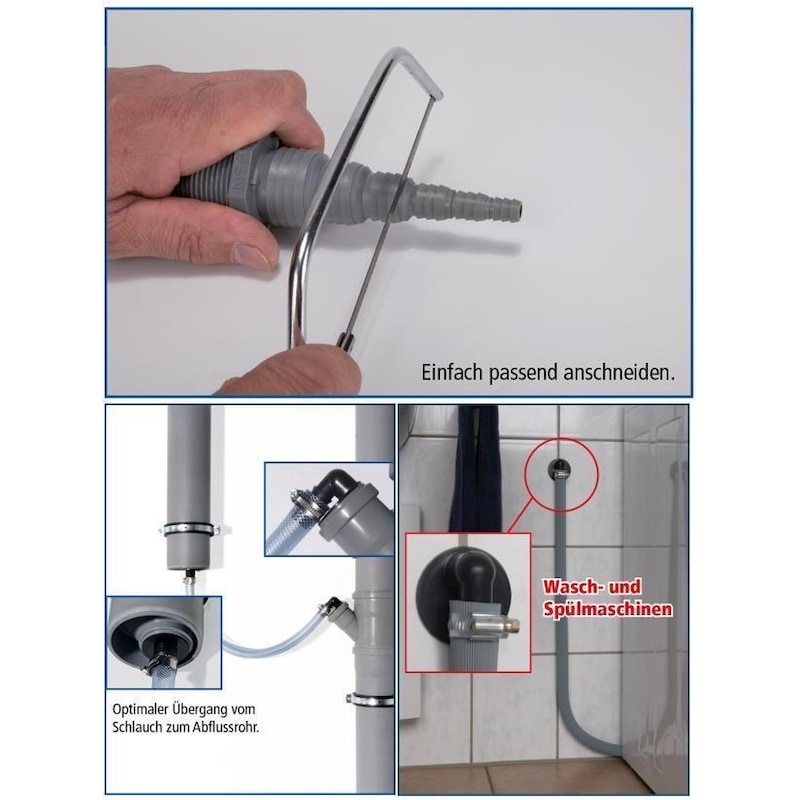 Einfach passend anschneiden.

Optimaler Übergang vom Schlauch zum Abflussrohr.

Wasch- und Spülmaschinen