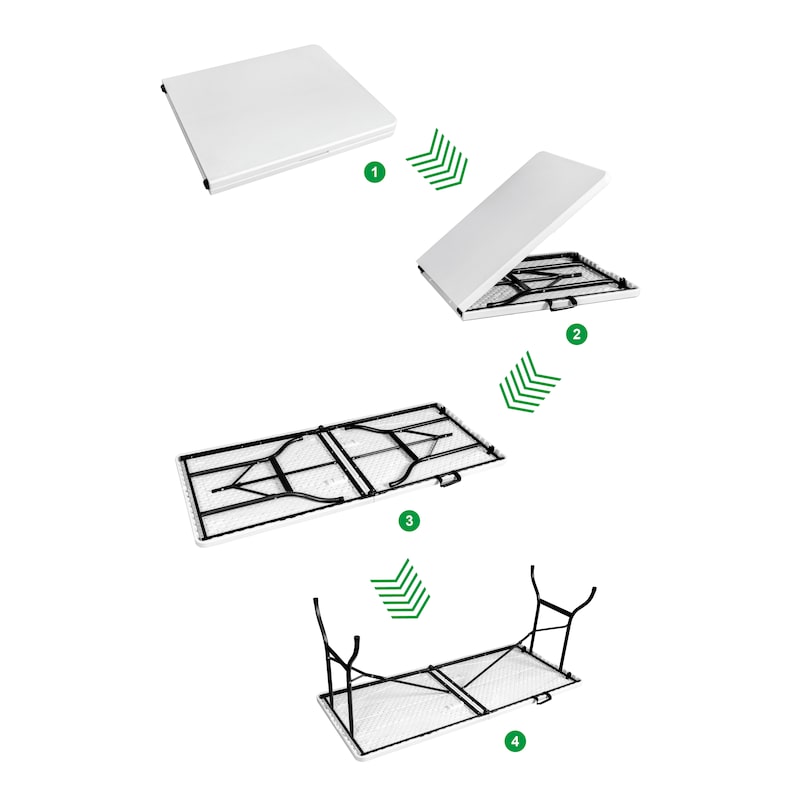 1

2

3

4