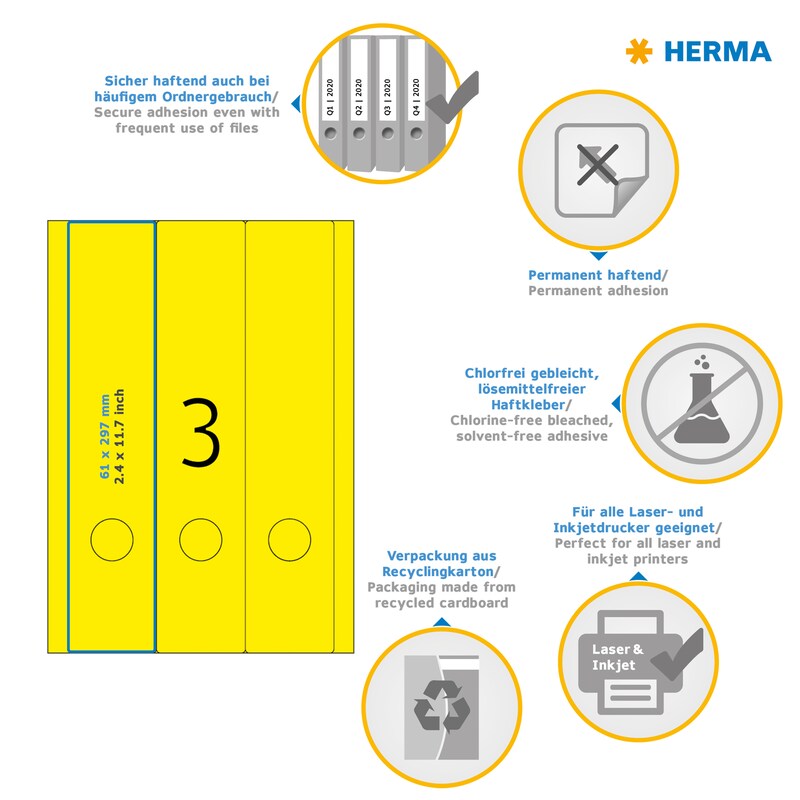 HERMA

Sicher haftend auch bei häufigem Ordnergebrauch/ Secure adhesion even with frequent use of files

Q1 | 2020
Q2 | 2020
Q3 | 2020
Q4 | 2020

Permanent haftend/ Permanent adhesion

61 x 297 mm
2.4 x 11.7 inch

3

Chlorfrei gebleicht, lösemittelfreier Haftkleber/ Chlorine-free bleached, solvent-free adhesive

Für alle Laser- und Inkjetdrucker geeignet/ Perfect for all laser and inkjet printers

Verpackung aus Recyclingkarton/ Packaging made from recycled cardboard

Laser & Inkjet