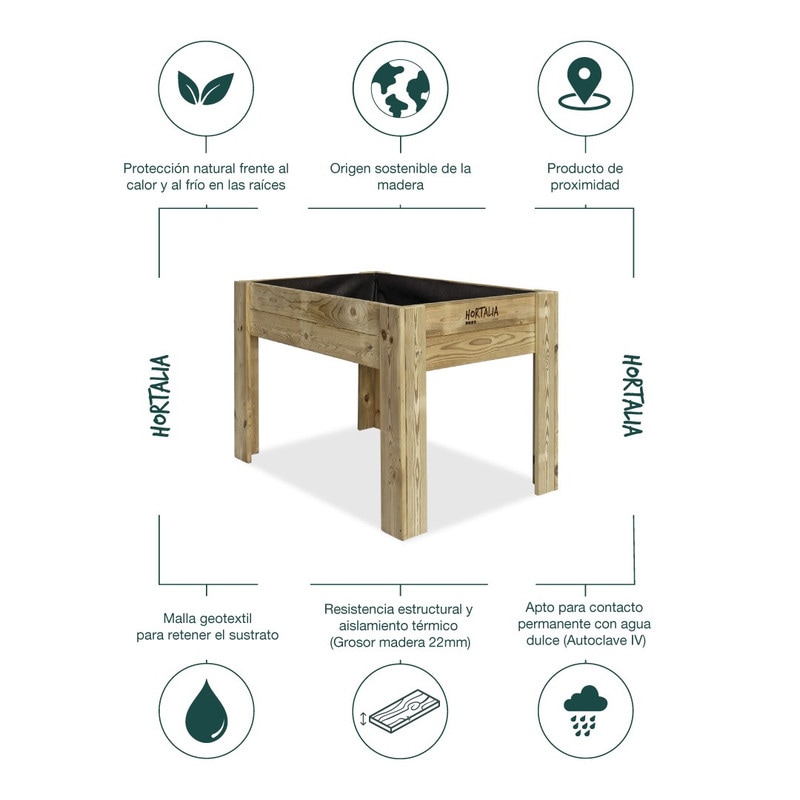 Protección natural frente al calor y al frío en las raíces

Origen sostenible de la madera

Producto de proximidad

HORTALIA

HORTALIA

HORTALIA

Malla geotextil para retener el sustrato

Resistencia estructural y aislamiento térmico (Grosor madera 22mm)

Apto para contacto permanente con agua dulce (Autoclave IV)