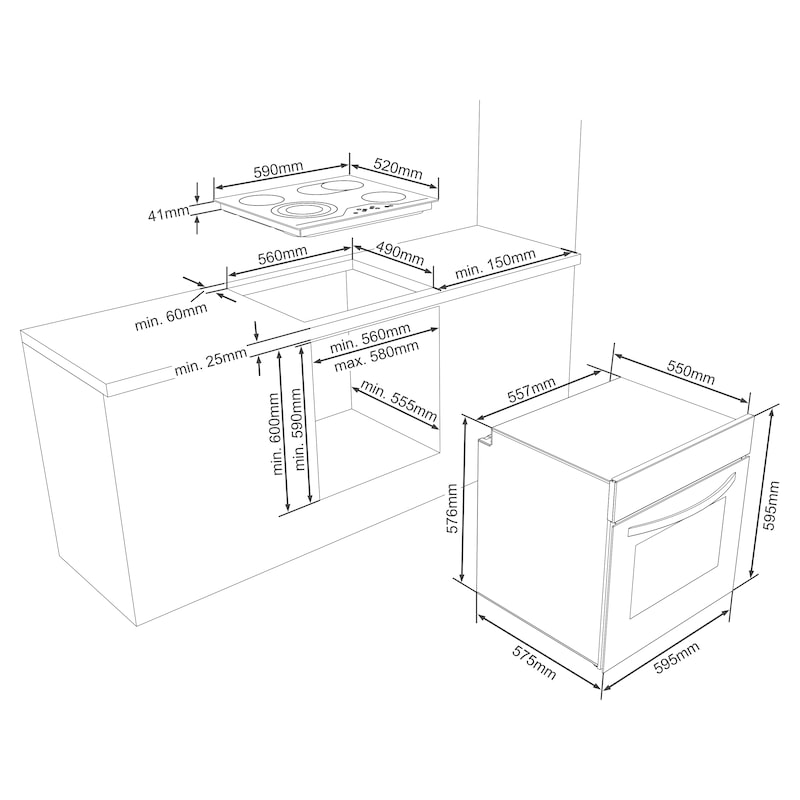 590mm
520mm
41mm
560mm
490mm
min. 150mm
min. 60mm
min. 25mm
min. 560mm
max. 580mm
min. 555mm
min. 600mm
min. 590mm
557mm
550mm
576mm
595mm
575mm
595mm