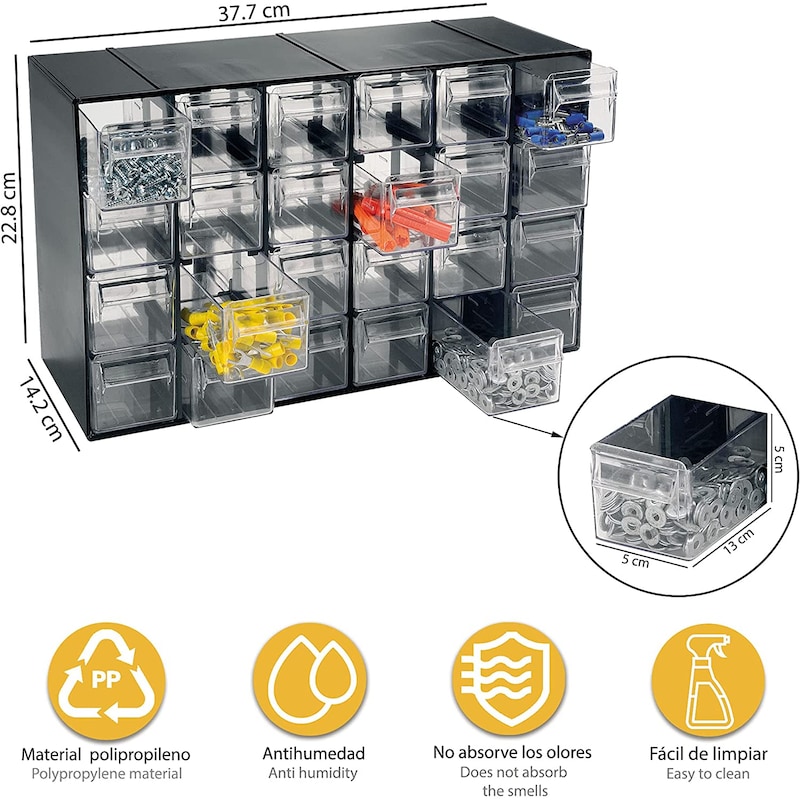 37.7 cm

22.8 cm

14.2 cm

5 cm

13 cm

5 cm

PP

Material polipropileno
Polypropylene material

Antihumedad
Anti humidity

No absorve los olores
Does not absorb the smells

Fácil de limpiar
Easy to clean