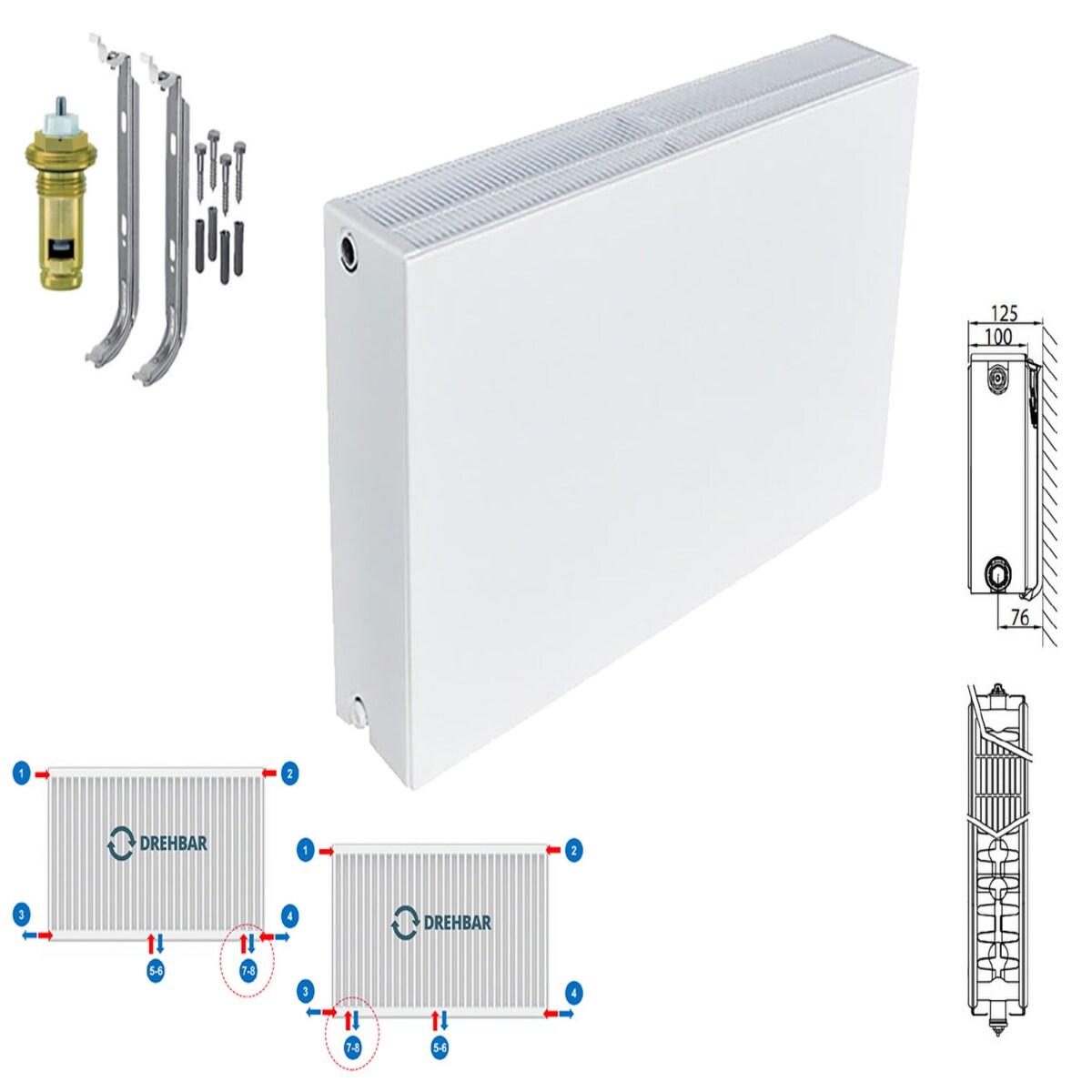 125
100
76

1
2
DREHBAR
3
4
5-6
7-8

1
2
DREHBAR
3
4
7-8
5-6