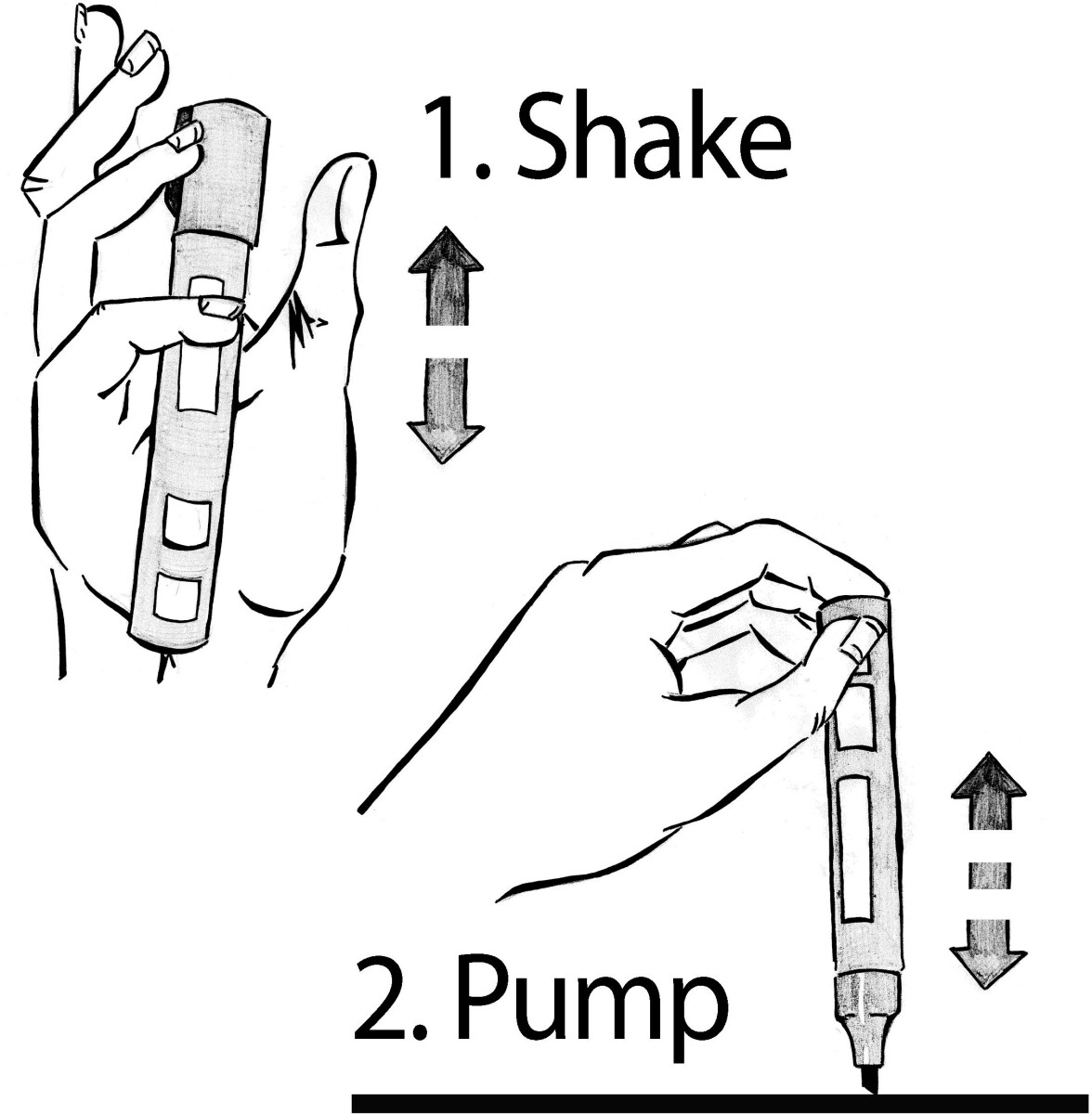 1. Shake

2. Pump