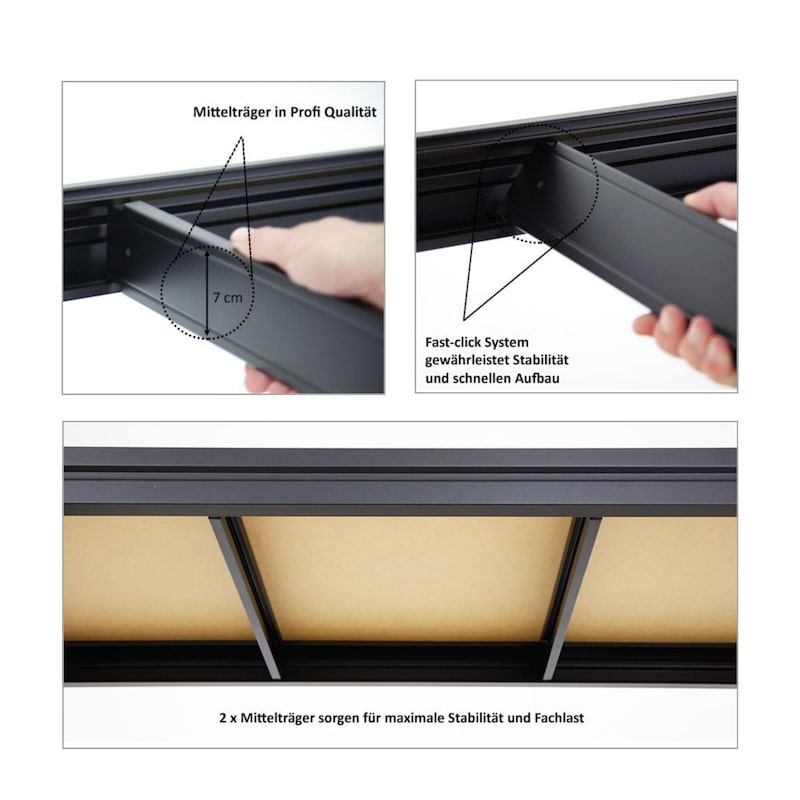 Mittelträger in Profi Qualität

7 cm

Fast-click System gewährleistet Stabilität und schnellen Aufbau

2 x Mittelträger sorgen für maximale Stabilität und Fachlast