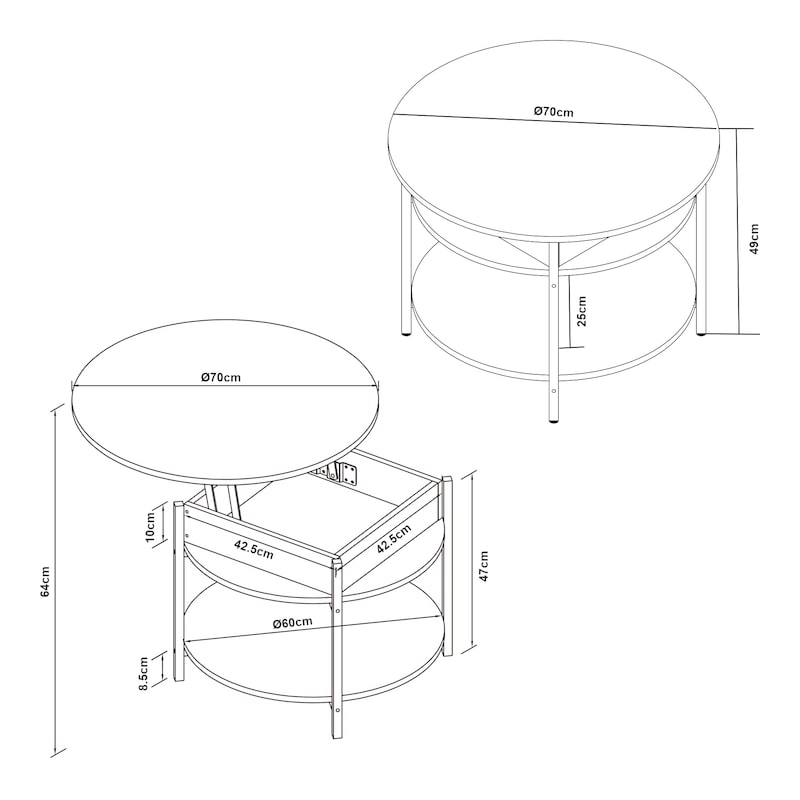 Ø70cm

49cm

25cm

Ø70cm

64cm

10cm

42.5cm

42.5cm

47cm

Ø60cm

8.5cm