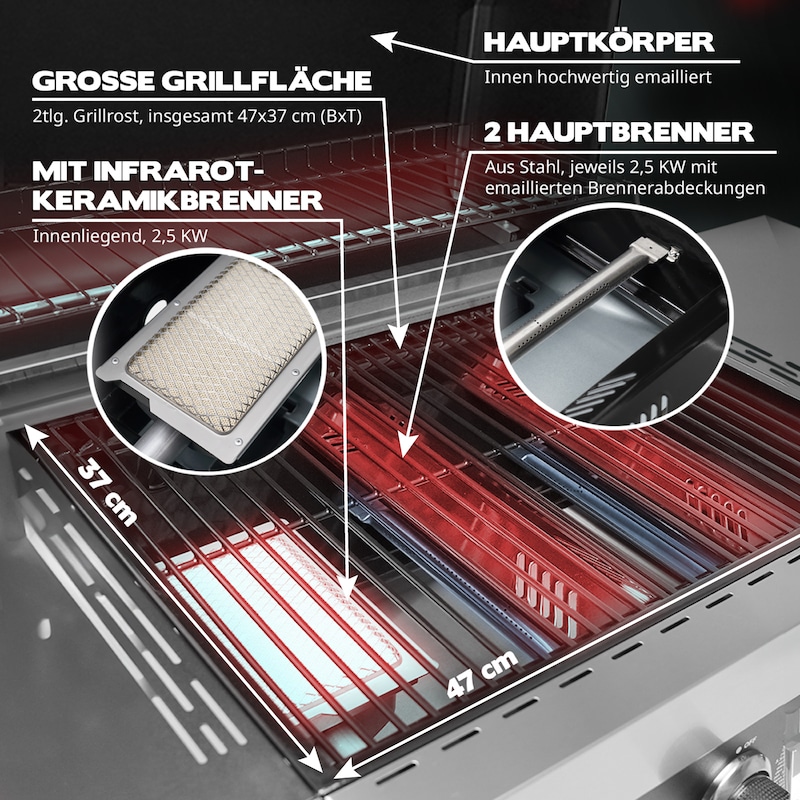 HAUPTKÖRPER
Innen hochwertig emailliert

GROSSE GRILLFLÄCHE
2tlg. Grillrost, insgesamt 47x37 cm (BxT)

2 HAUPTBRENNER
Aus Stahl, jeweils 2,5 KW mit emaillierten Brennerabdeckungen

MIT INFRAROT-KERAMIKBRENNER
Innenliegend, 2,5 KW

37 cm

47 cm