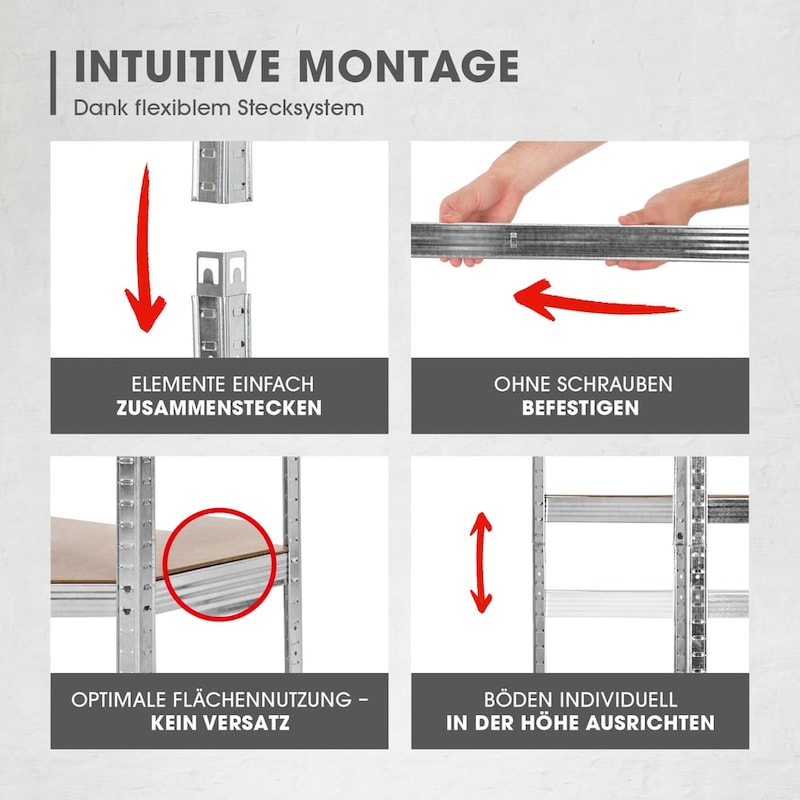 INTUITIVE MONTAGE
Dank flexiblem Stecksystem

ELEMENTE EINFACH
ZUSAMMENSTECKEN

OHNE SCHRAUBEN
BEFESTIGEN

OPTIMALE FLÄCHENNUTZUNG –
KEIN VERSATZ

BÖDEN INDIVIDUELL
IN DER HÖHE AUSRICHTEN