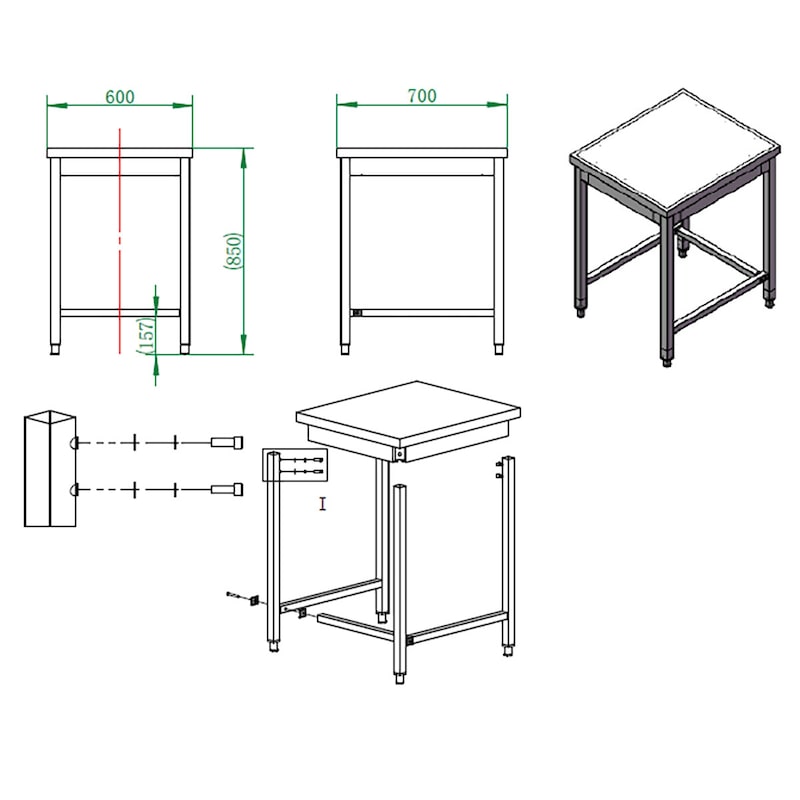 600

(850)

(157)

700

I