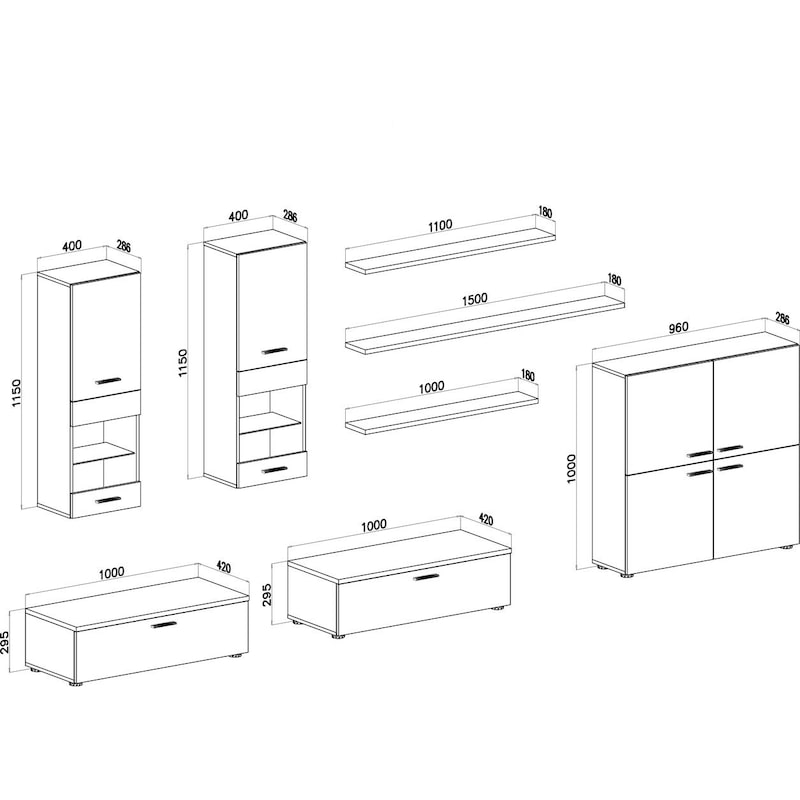 400
286
1150
400
286
1150
1100
180
1500
180
1000
180
960
286
1000
1000
420
295
1000
420
295