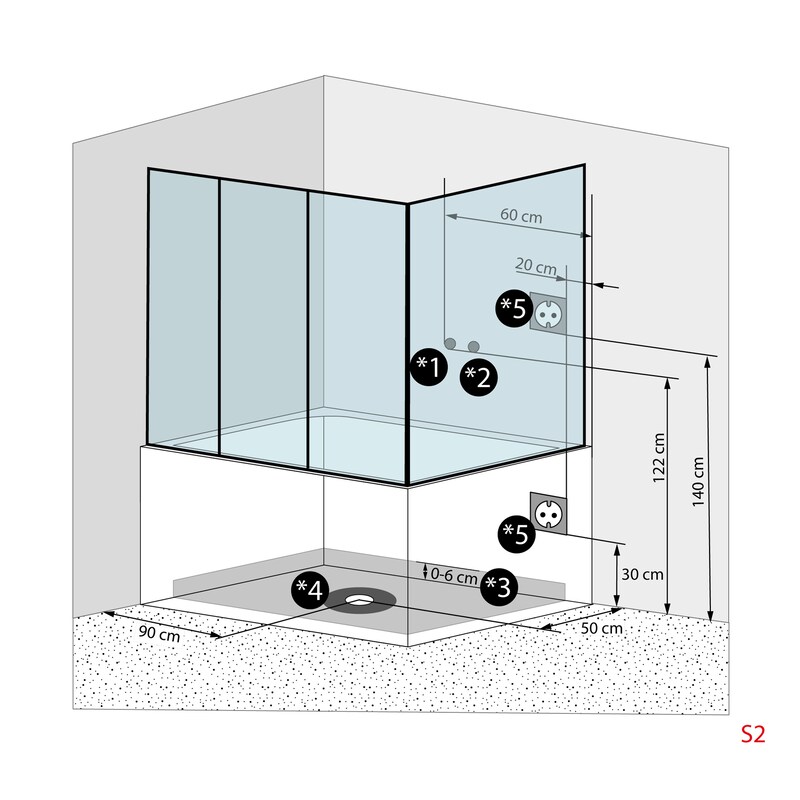 60 cm
20 cm
*5
*1
*2
122 cm
140 cm
*5
30 cm
0-6 cm
*3
*4
90 cm
50 cm
S2